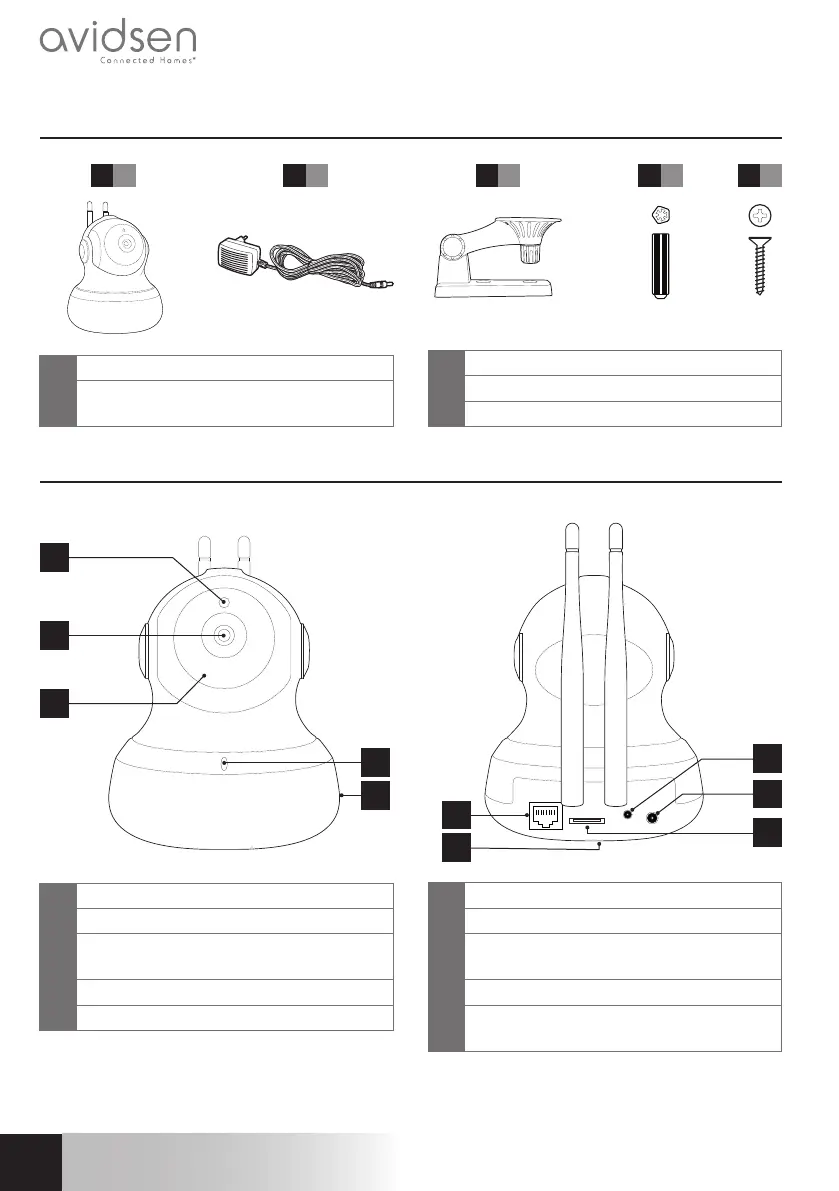 avidsen
Connected Homes®