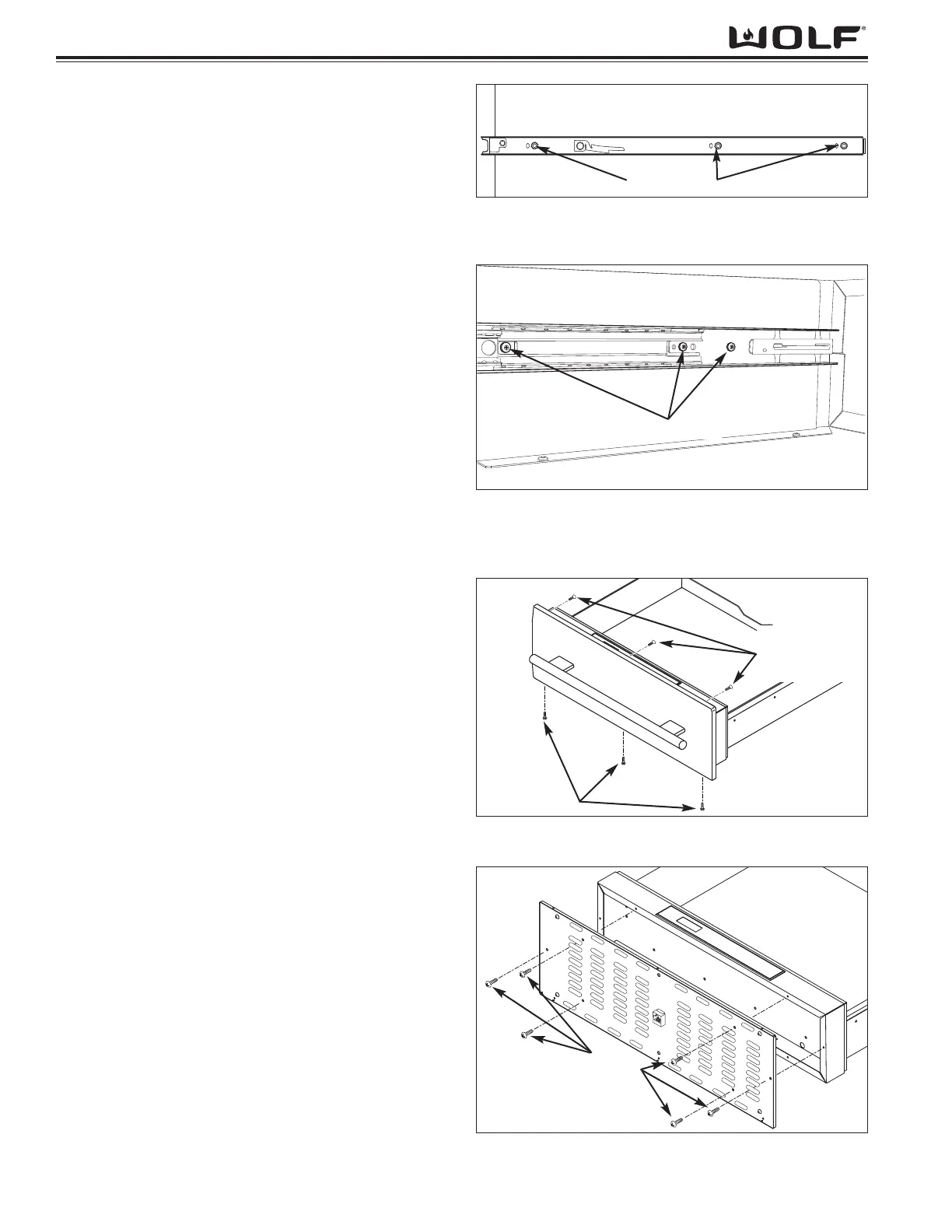 WOLF®