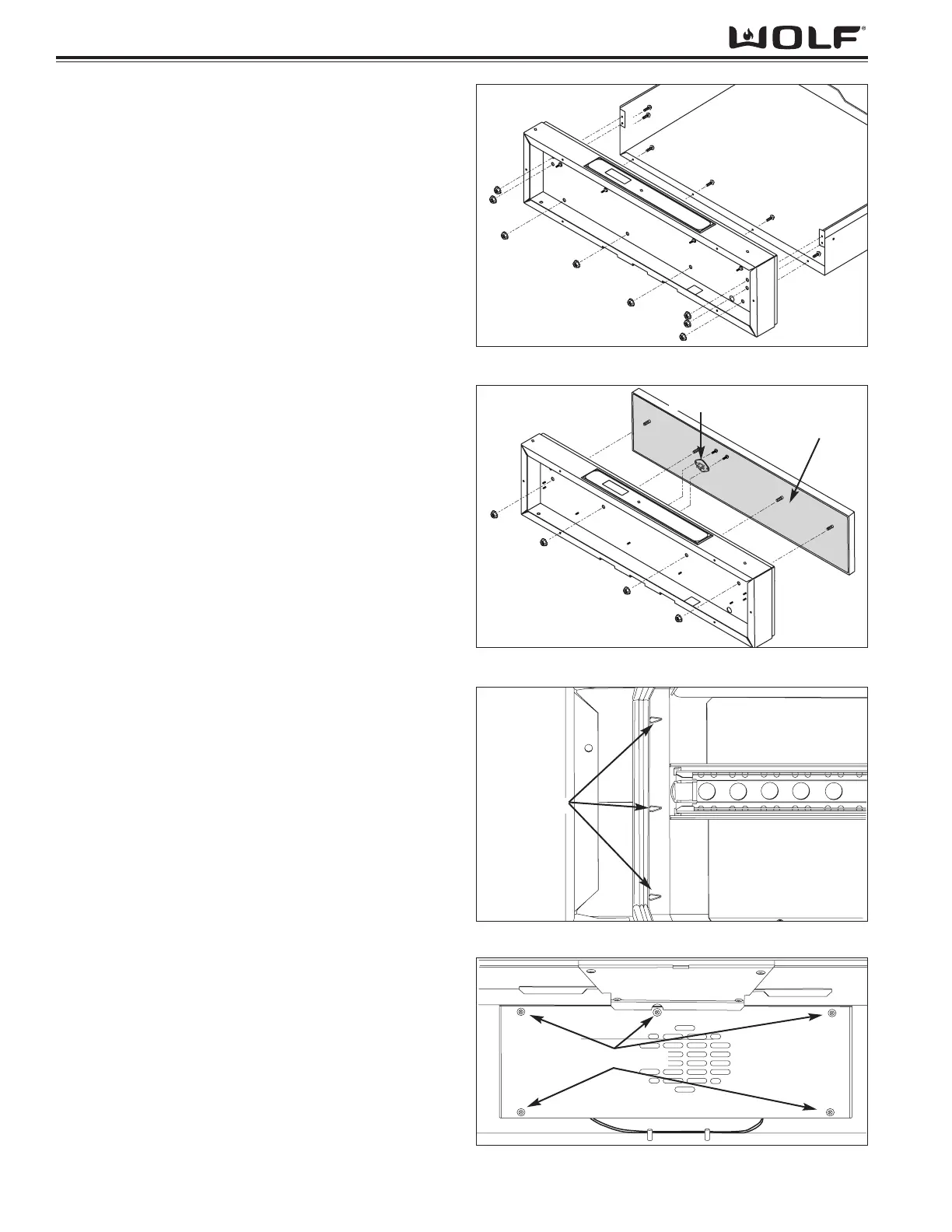 WOLF®