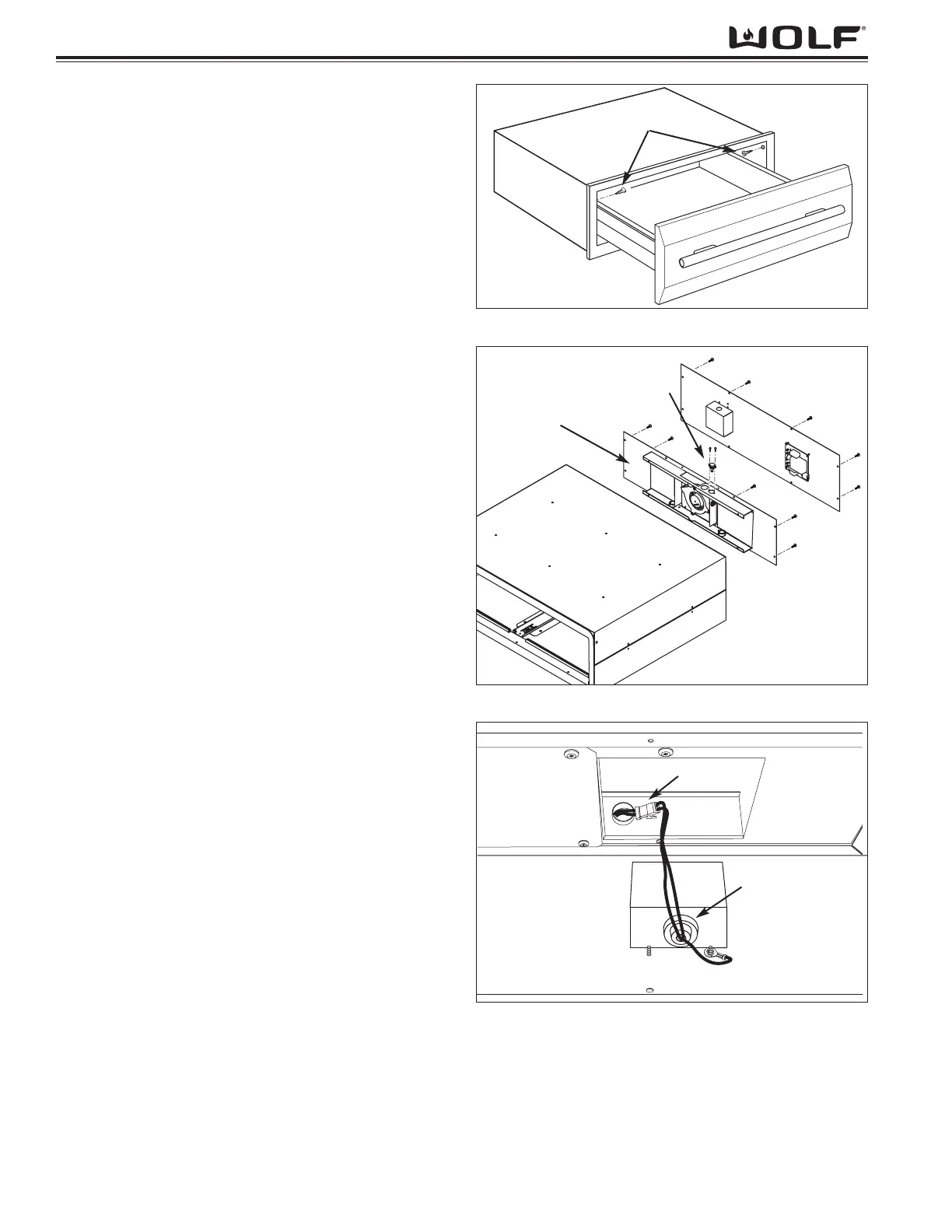 WOLF®