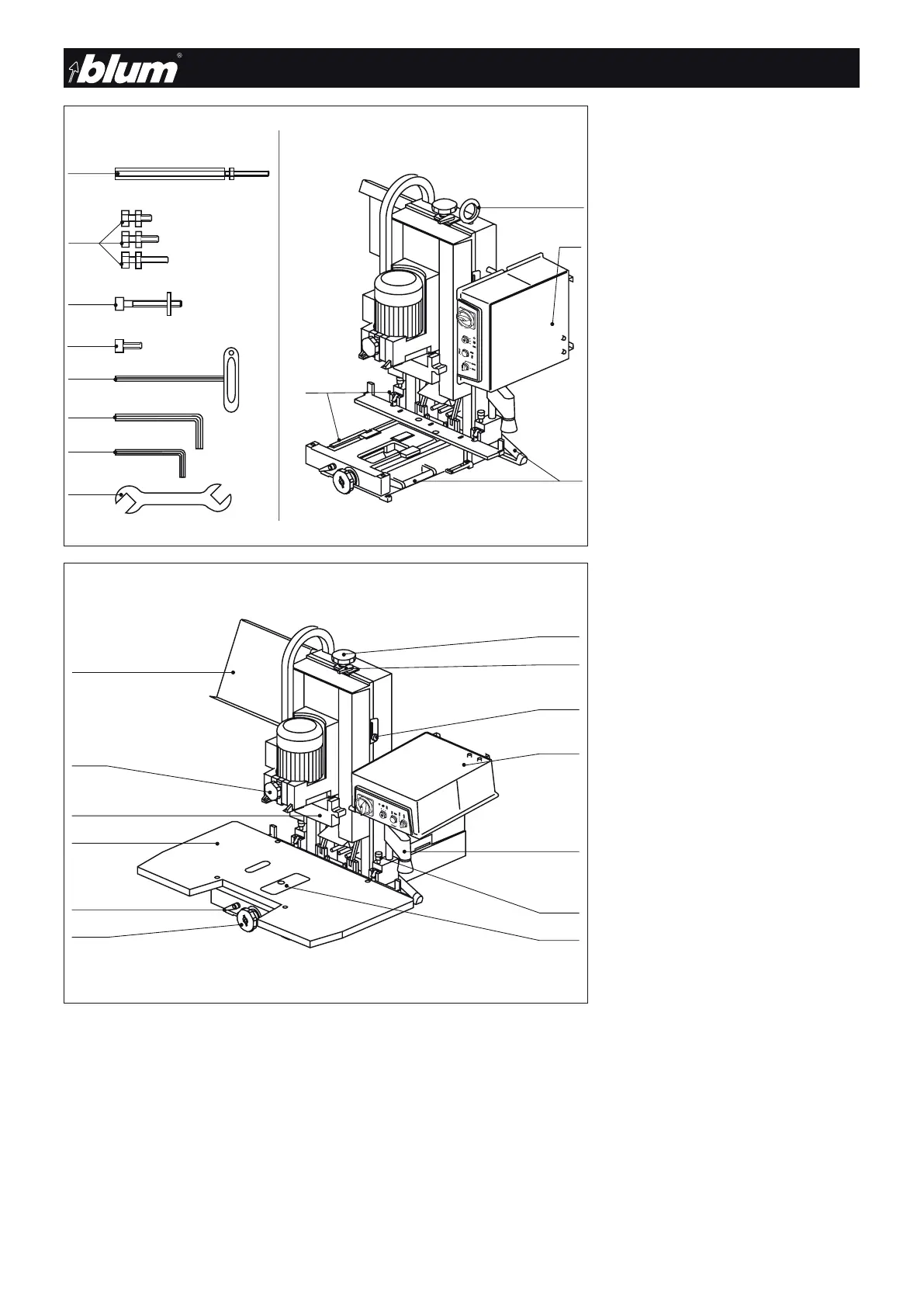 blum®