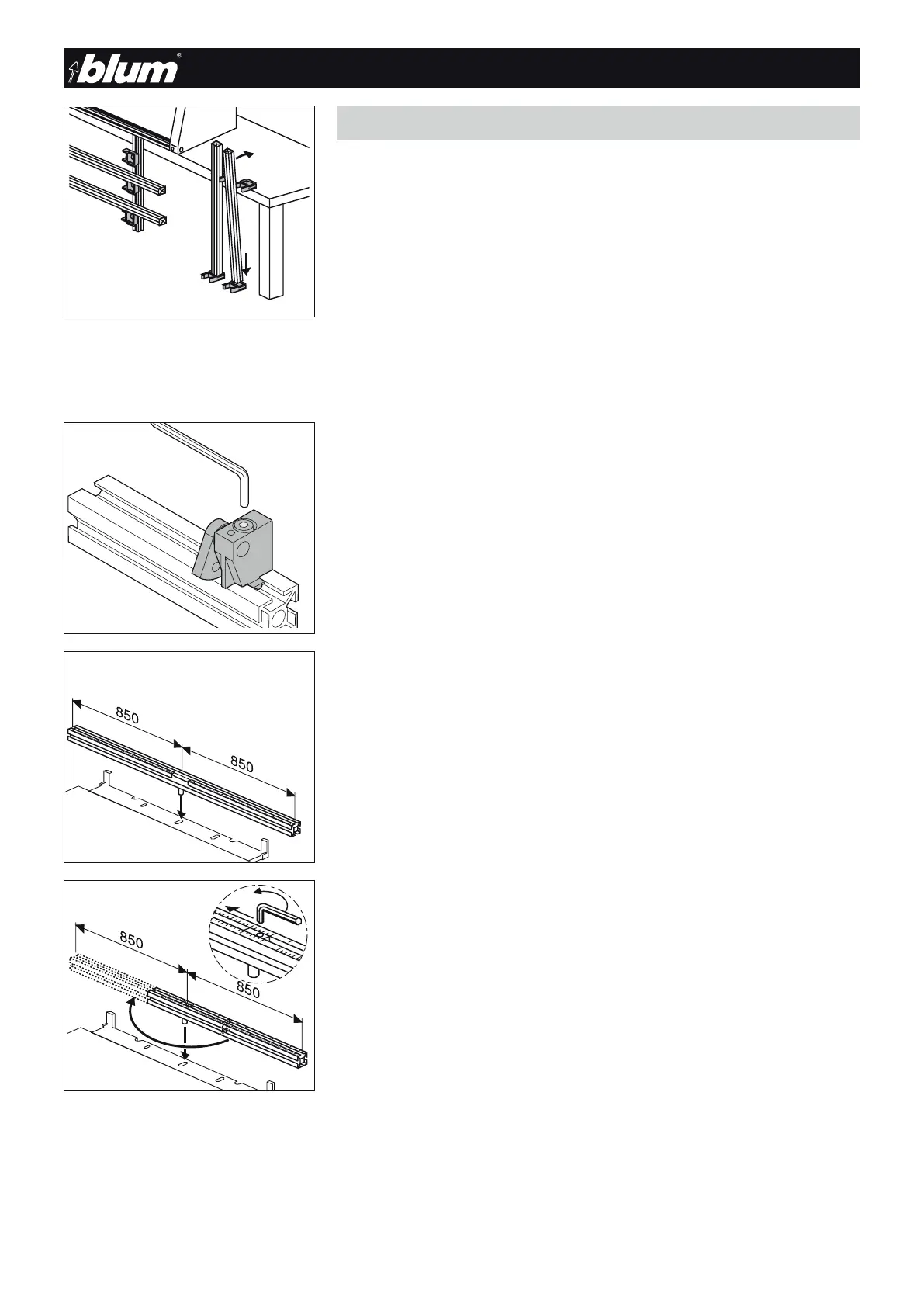 blum®

850

850

850

850