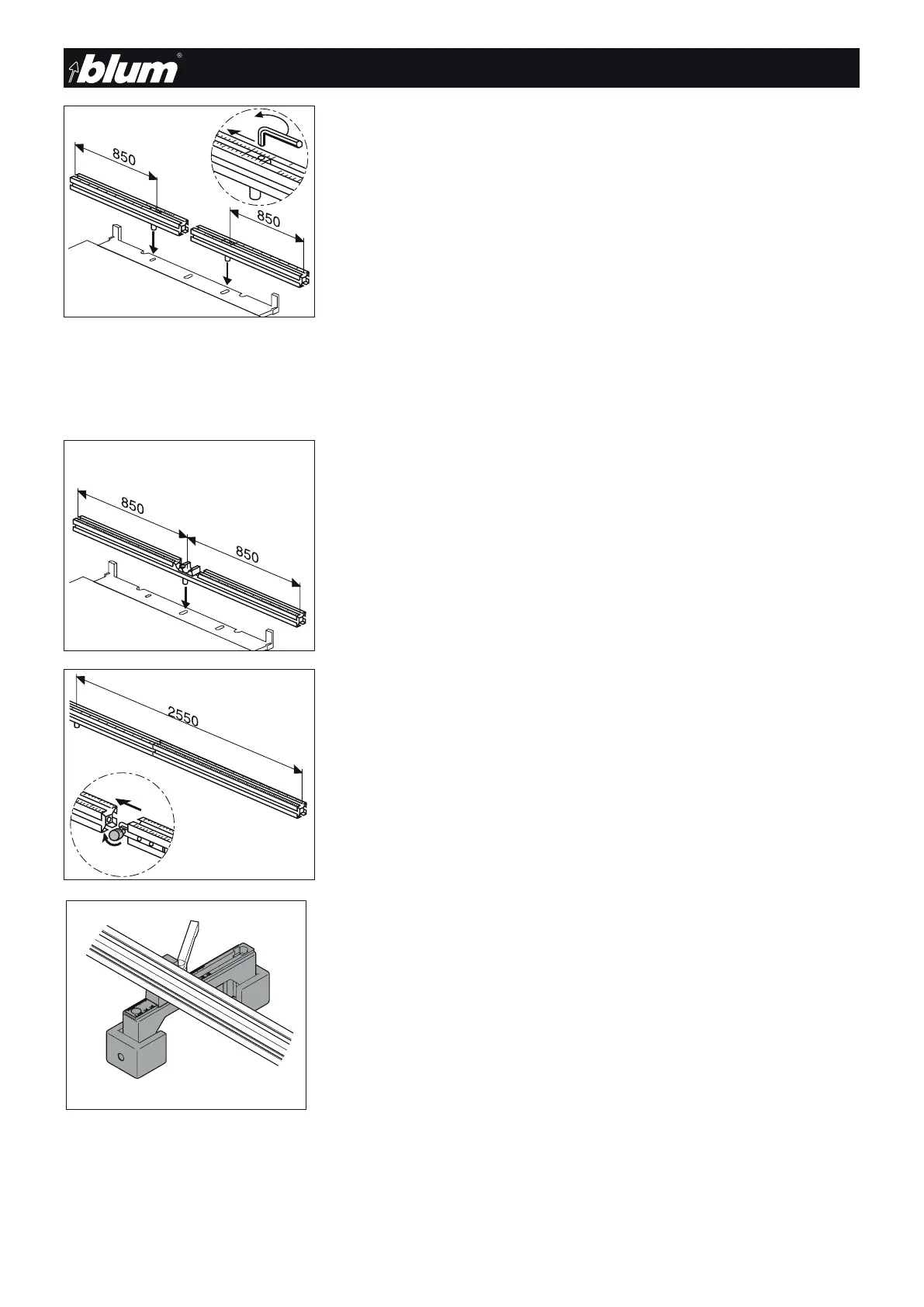 blum®

850

850

850

850

2550