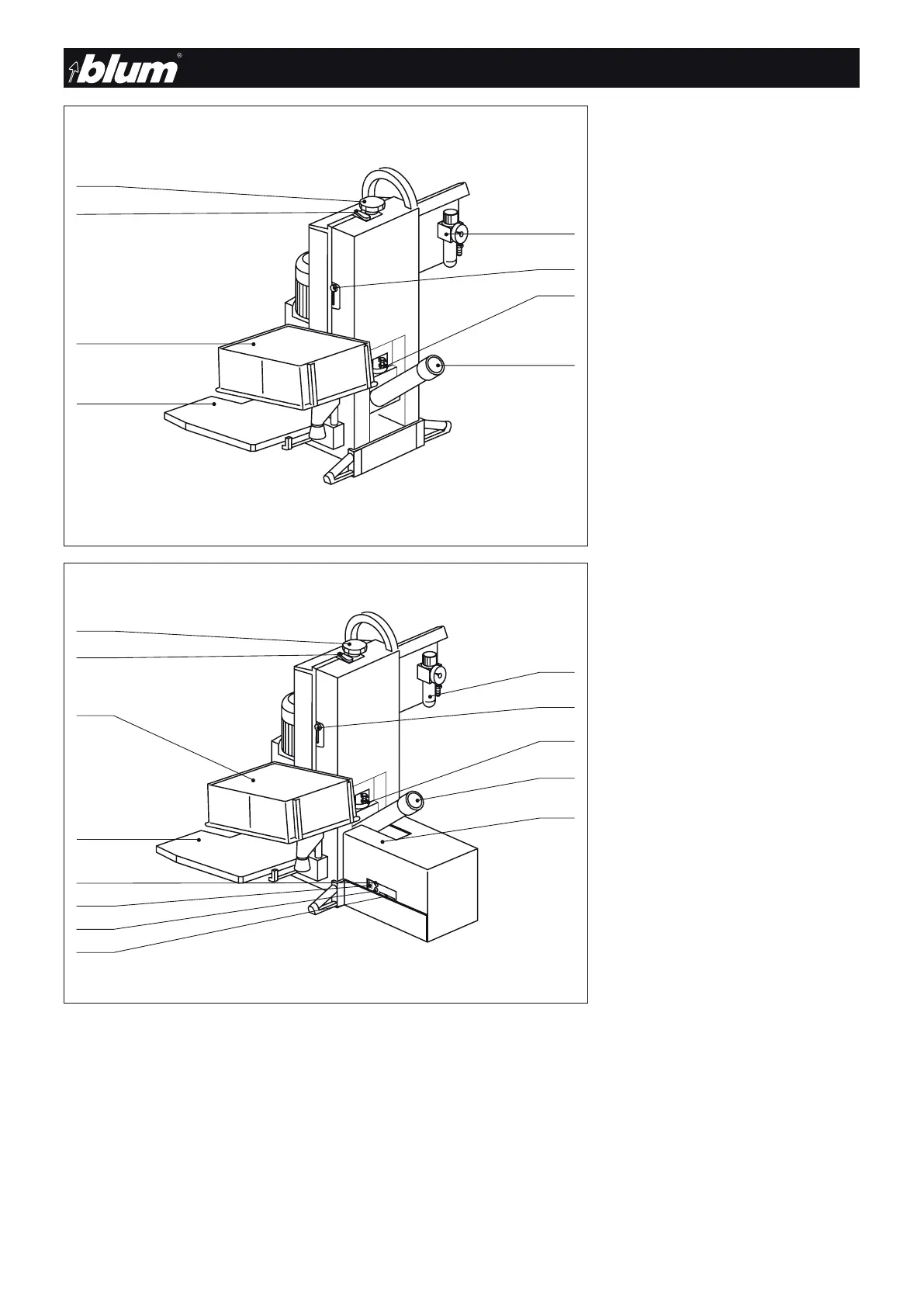 blum®