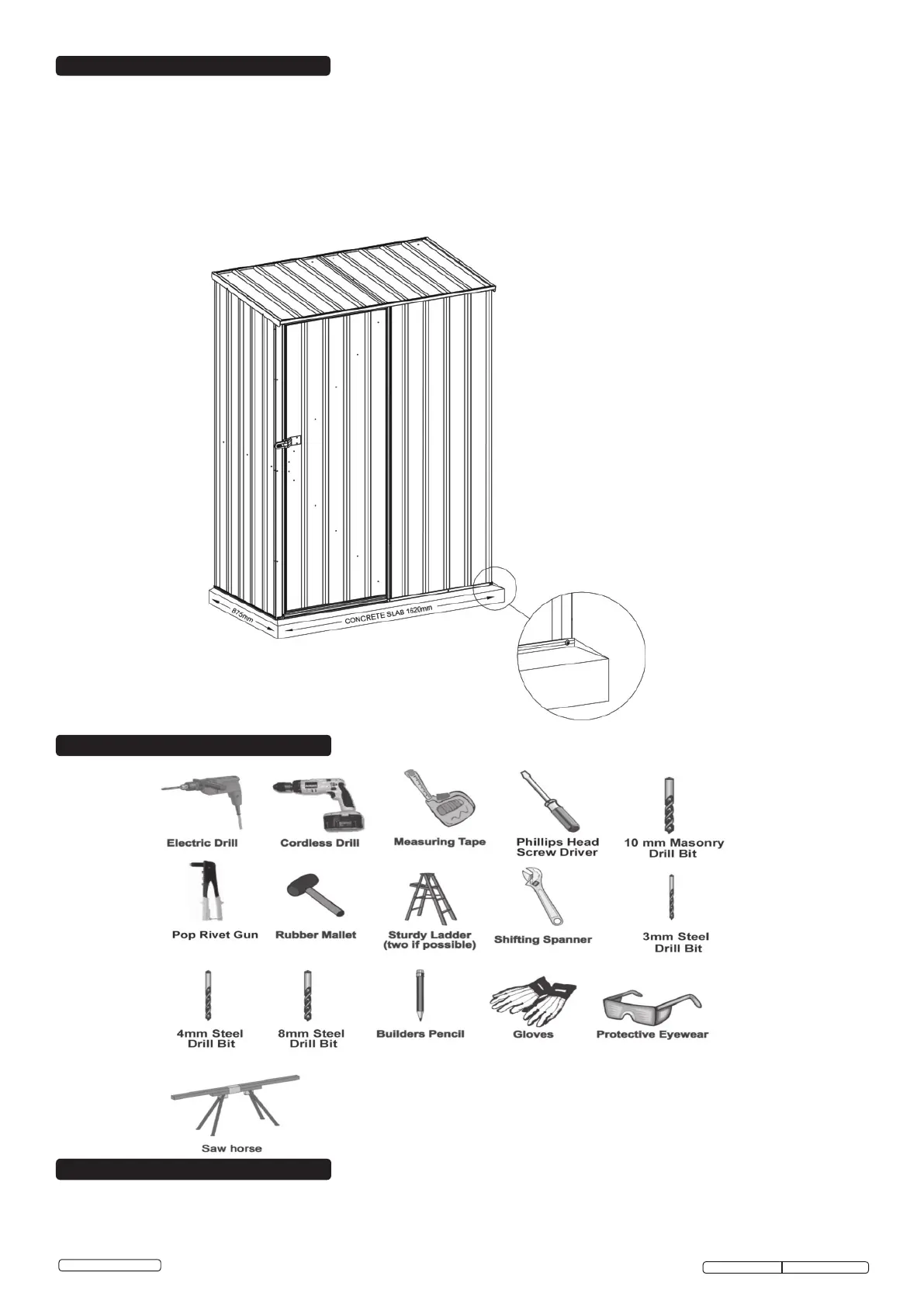 875mm

CONCRETE SLAB 1520mm

Electric Drill

Cordless Drill

Measuring Tape

Phillips Head Screw Driver

10 mm Masonry Drill Bit

Pop Rivet Gun

Rubber Mallet

Sturdy Ladder (two if possible)

Shifting Spanner

3mm Steel Drill Bit

4mm Steel Drill Bit

8mm Steel Drill Bit

Builders Pencil

Gloves

Protective Eyewear

Saw horse