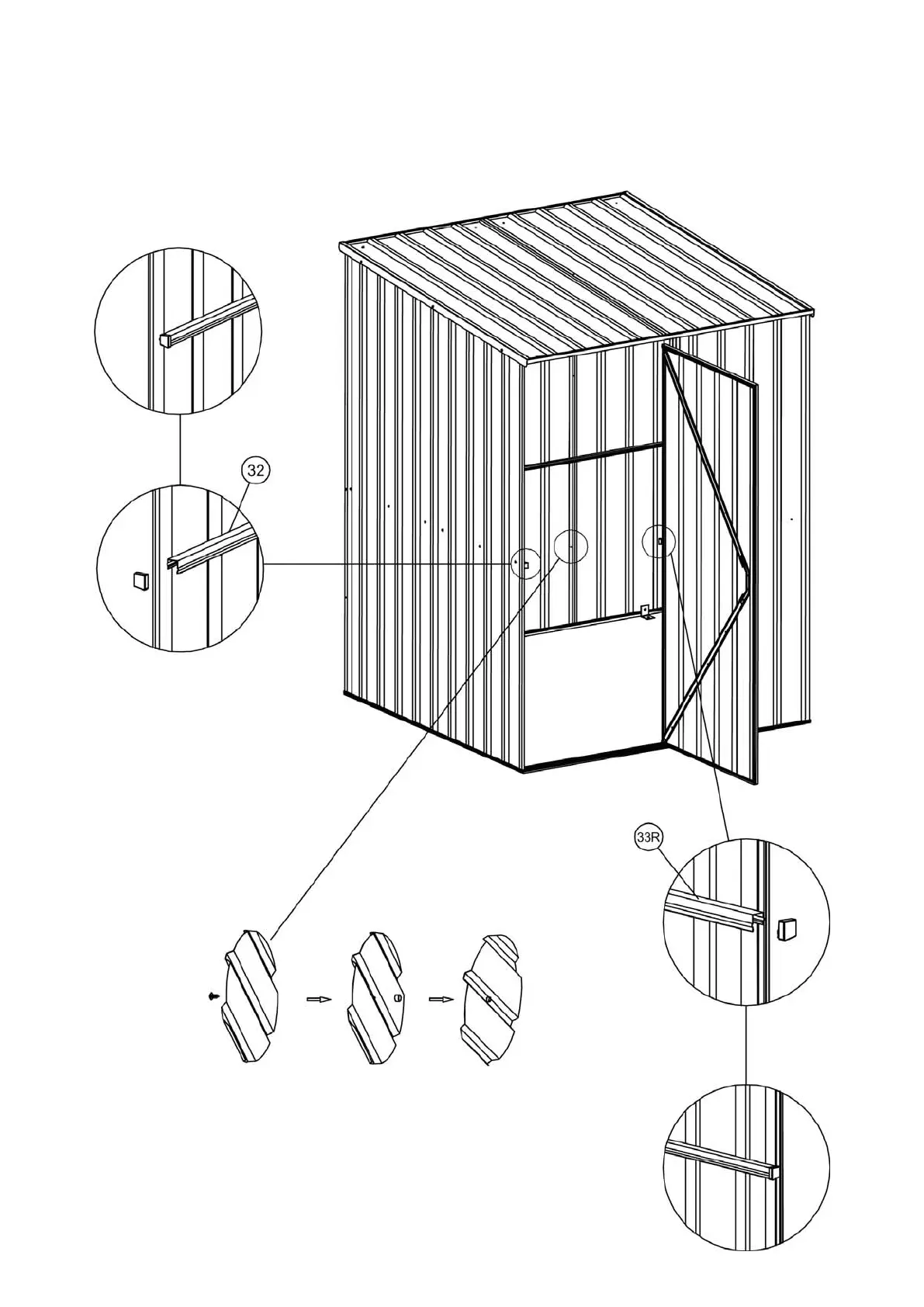 32

33R