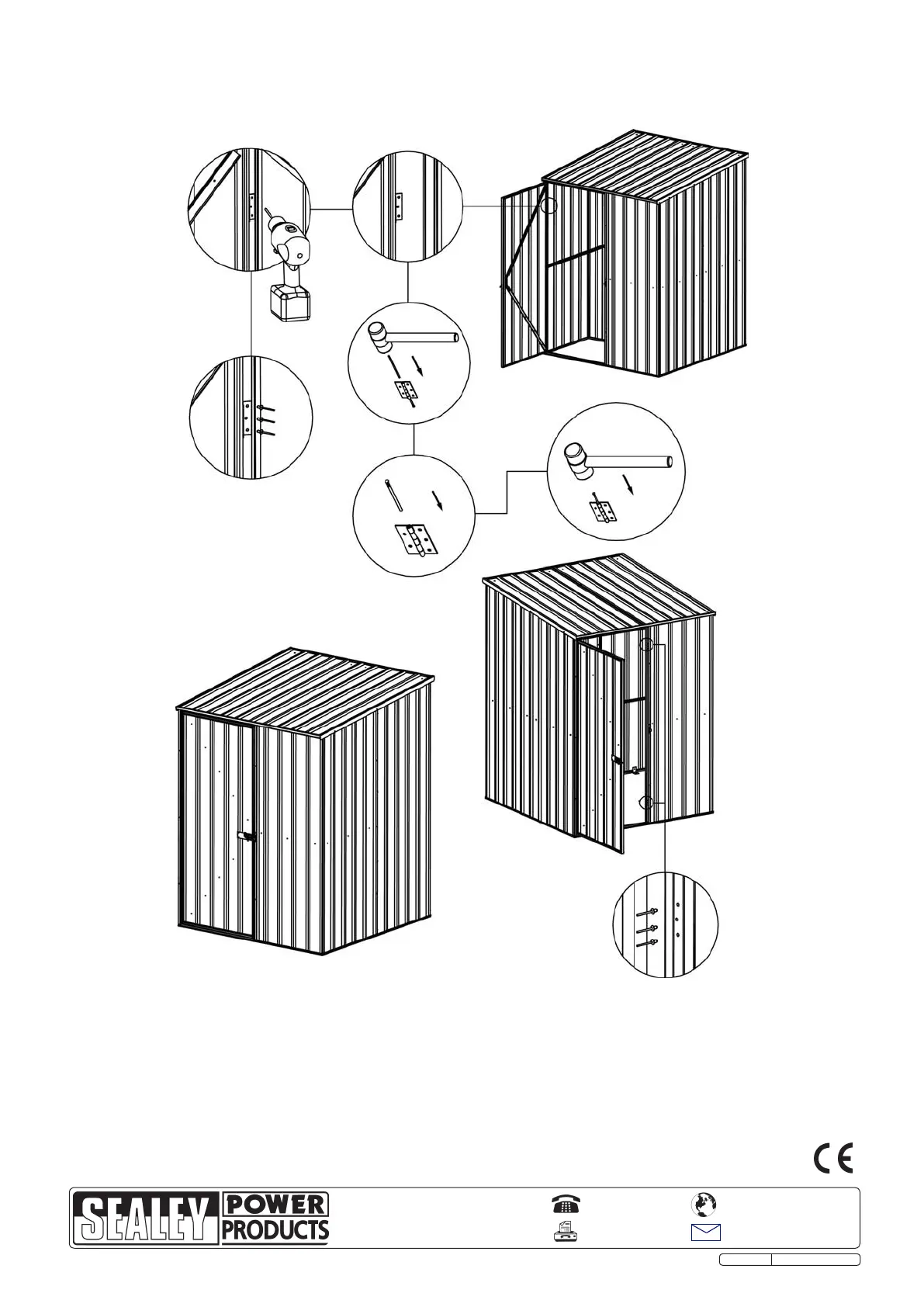 CE

SEALEY POWER PRODUCTS