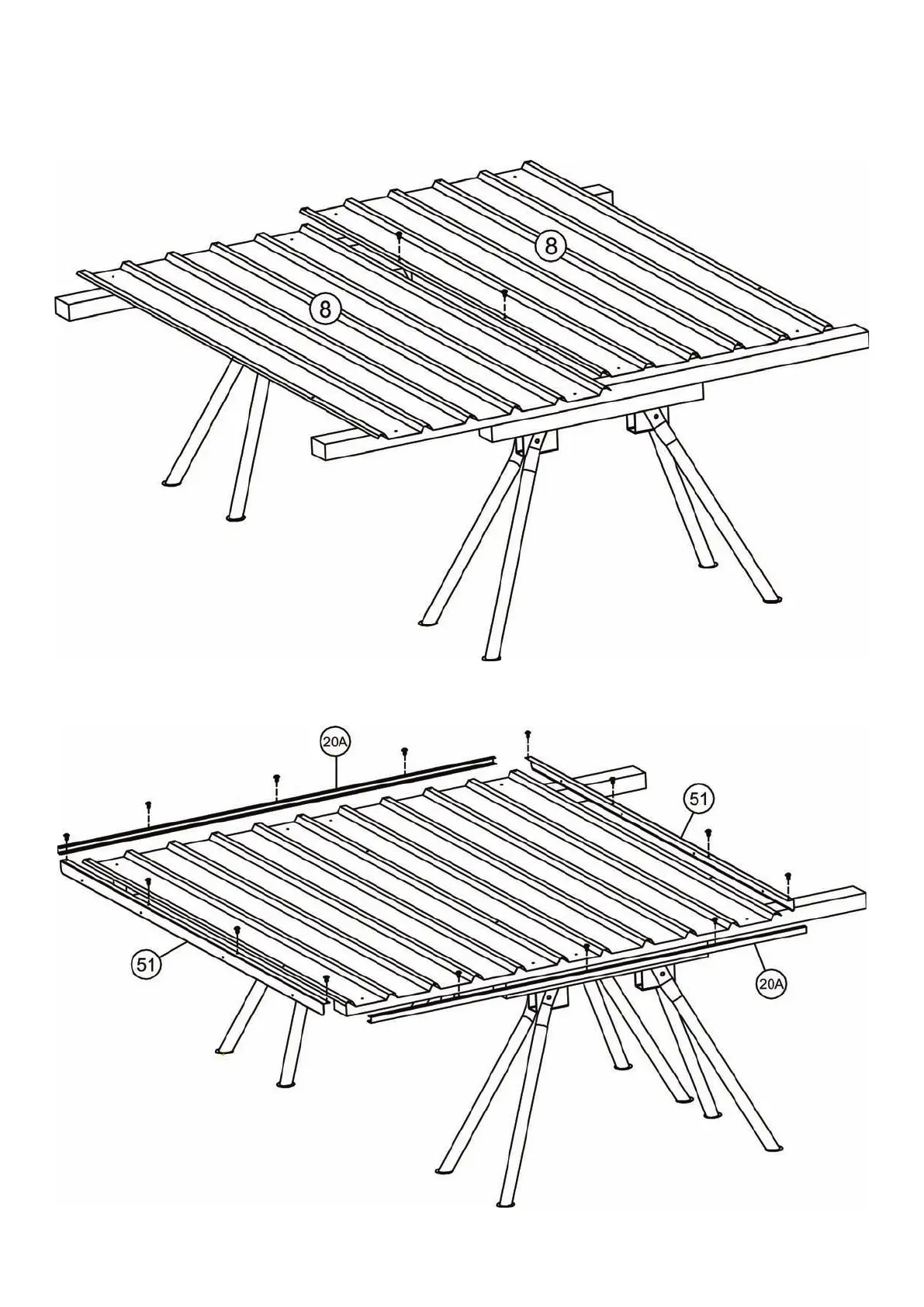 8
8

20A
51
51
20A