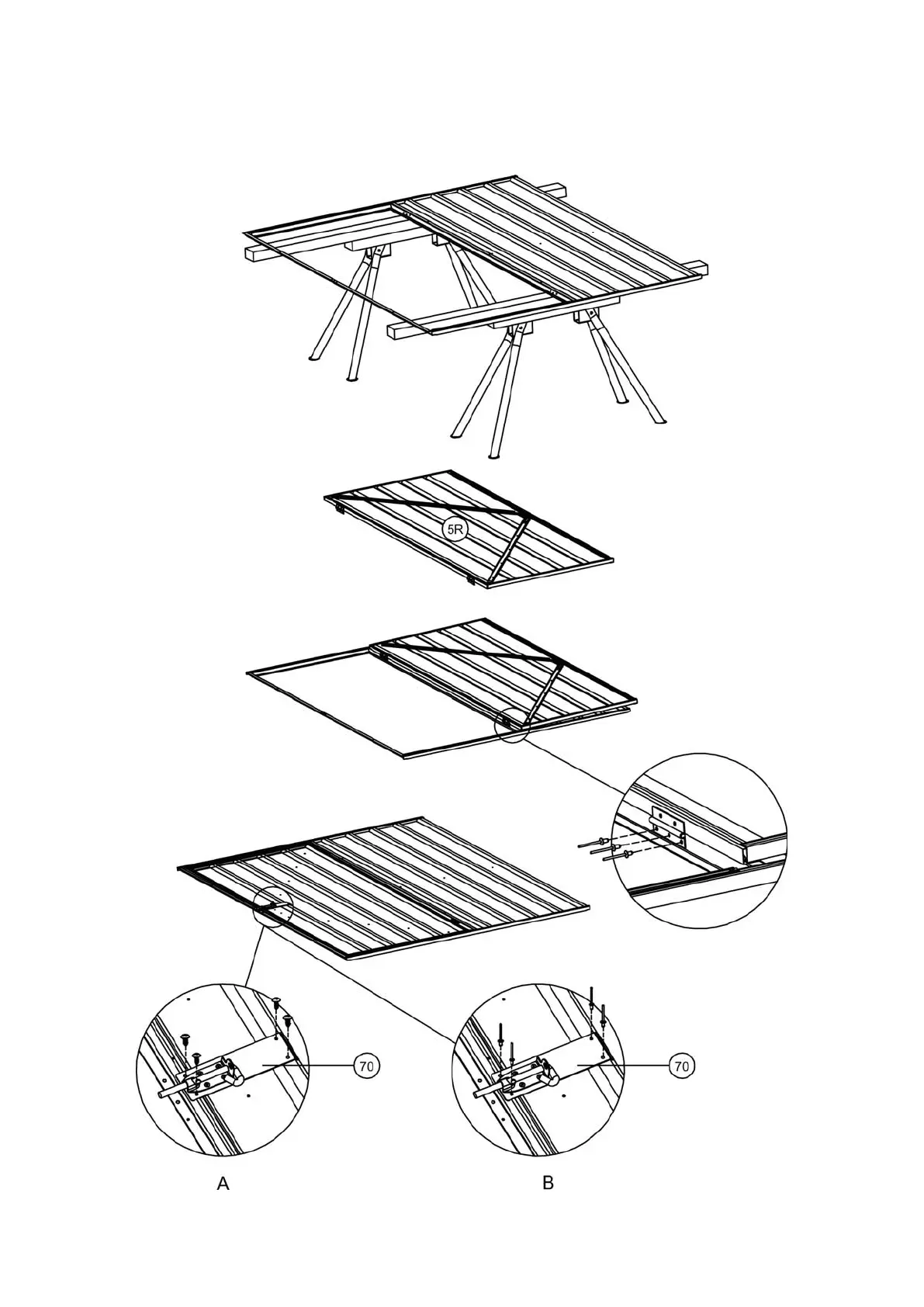 5R

70

70

A

B