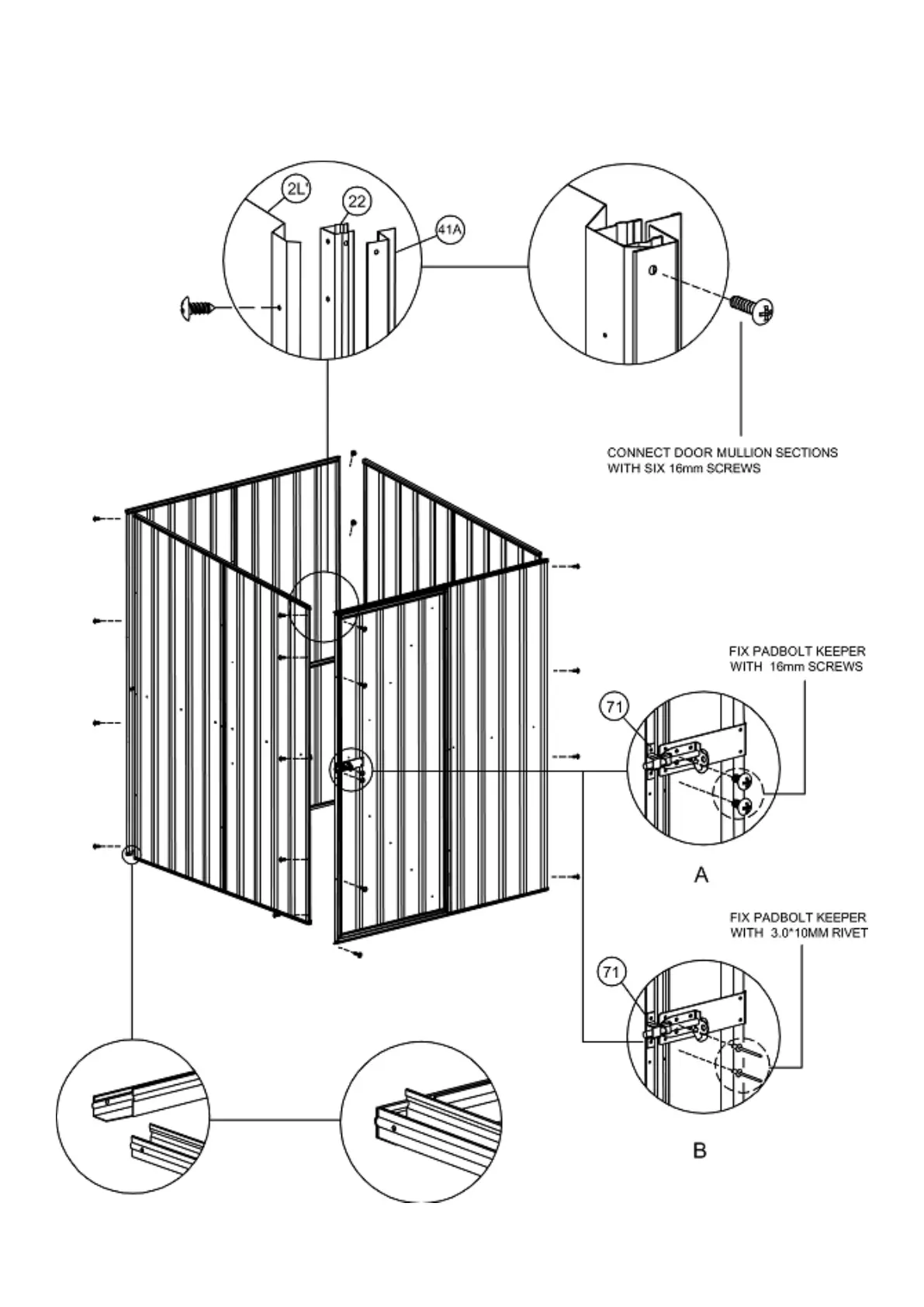 2L'

22

41A

CONNECT DOOR MULLION SECTIONS WITH SIX 16mm SCREWS

FIX PADBOLT KEEPER WITH 16mm SCREWS

71

A

FIX PADBOLT KEEPER WITH 3.0*10MM RIVET

71

B