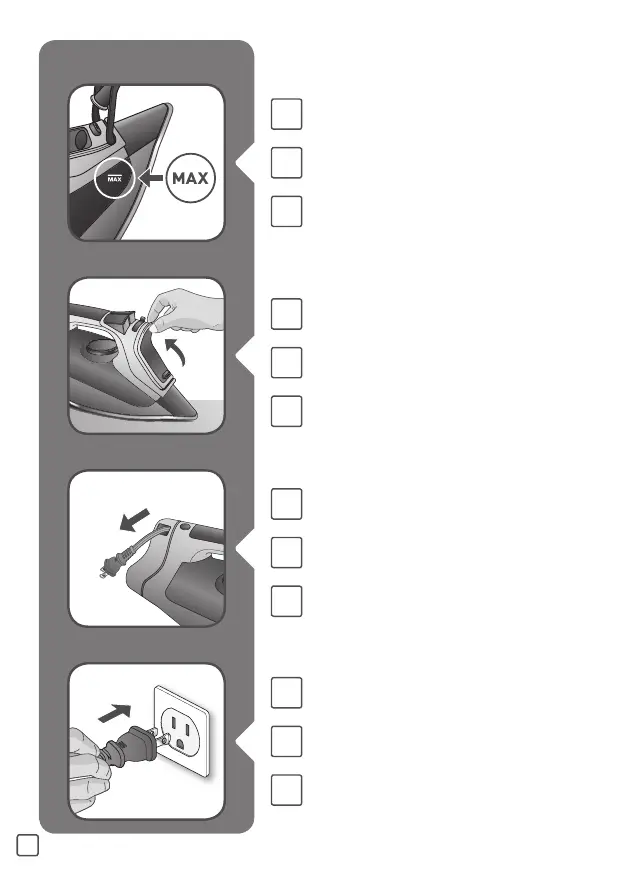 MAX
MAX