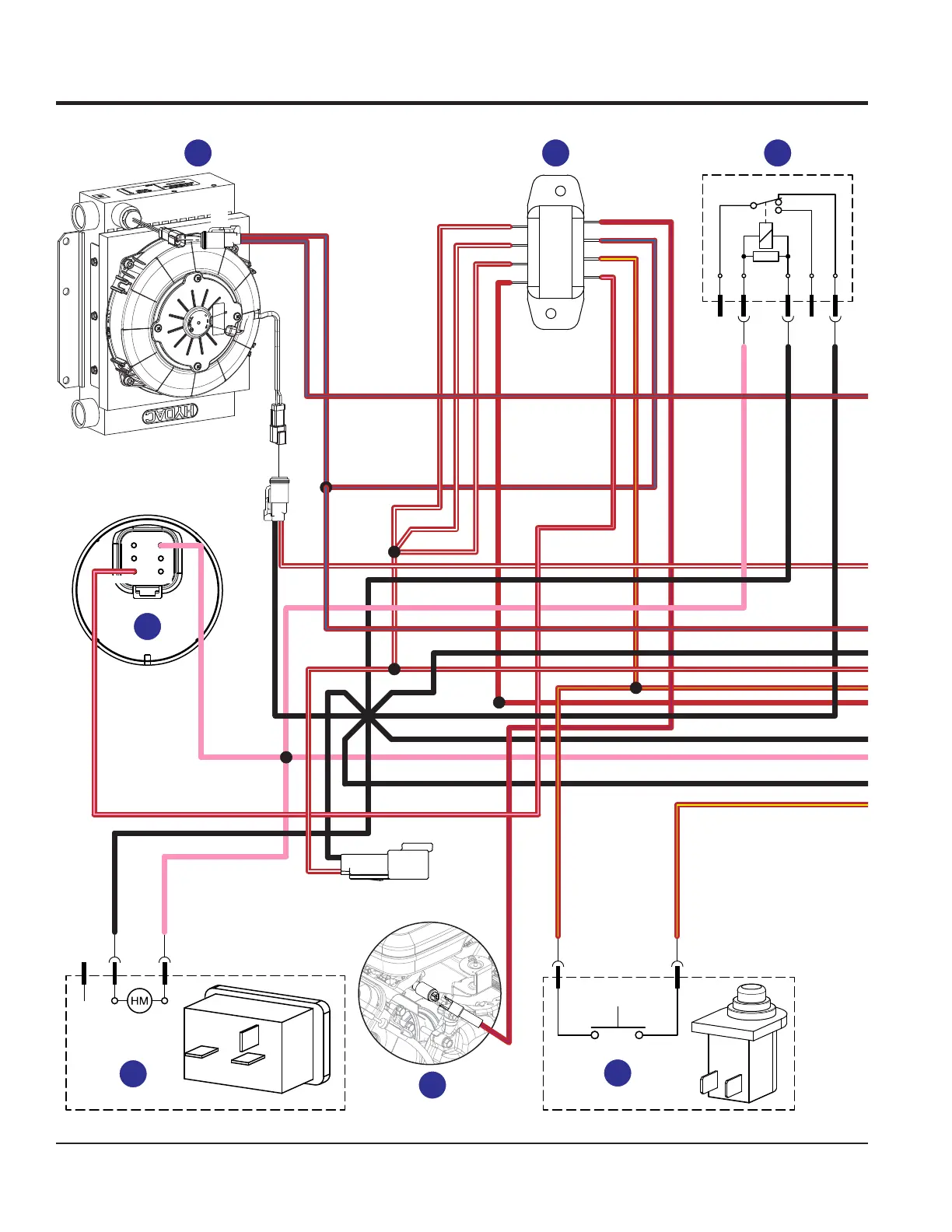 HYDAC

HM