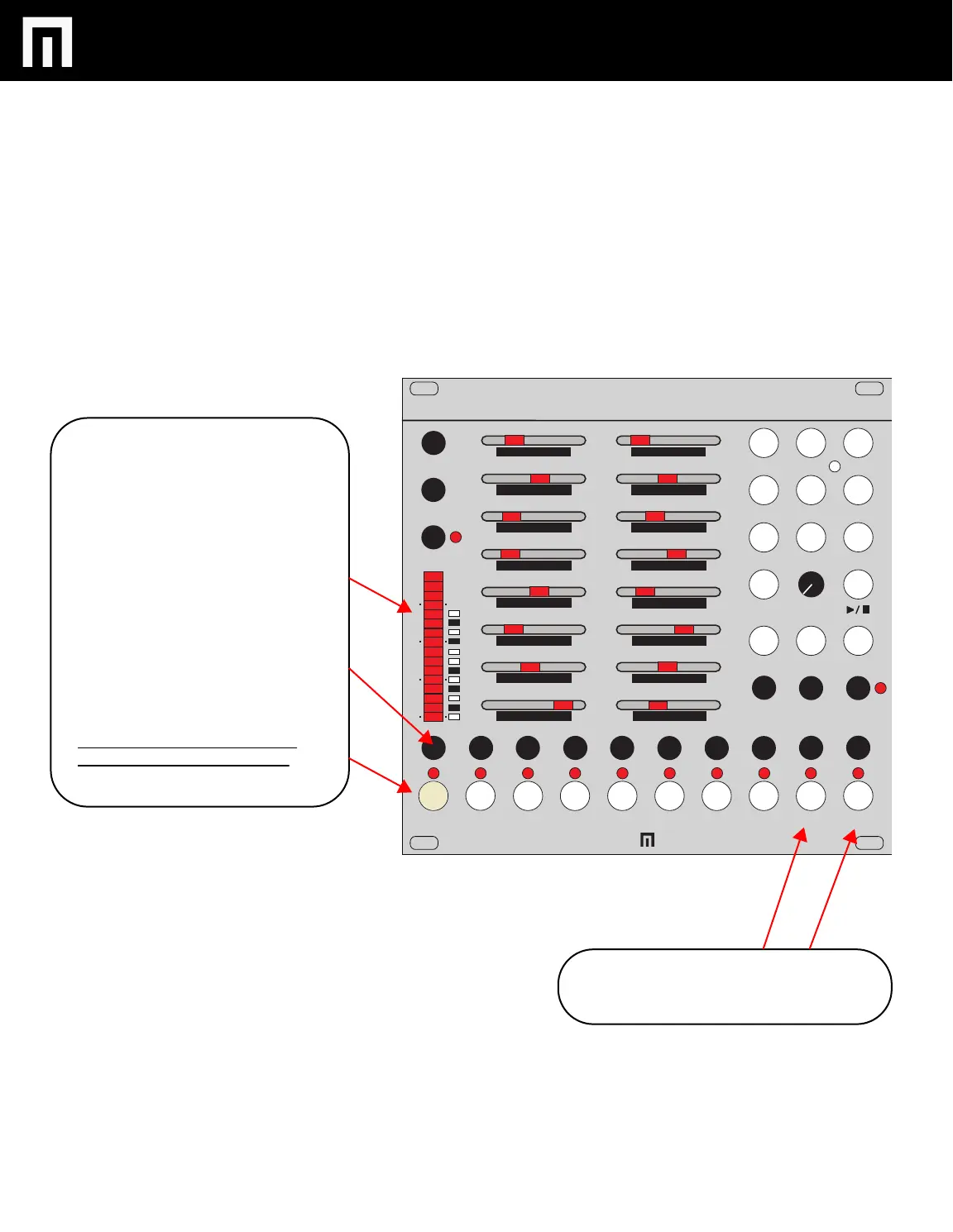 ▶/■