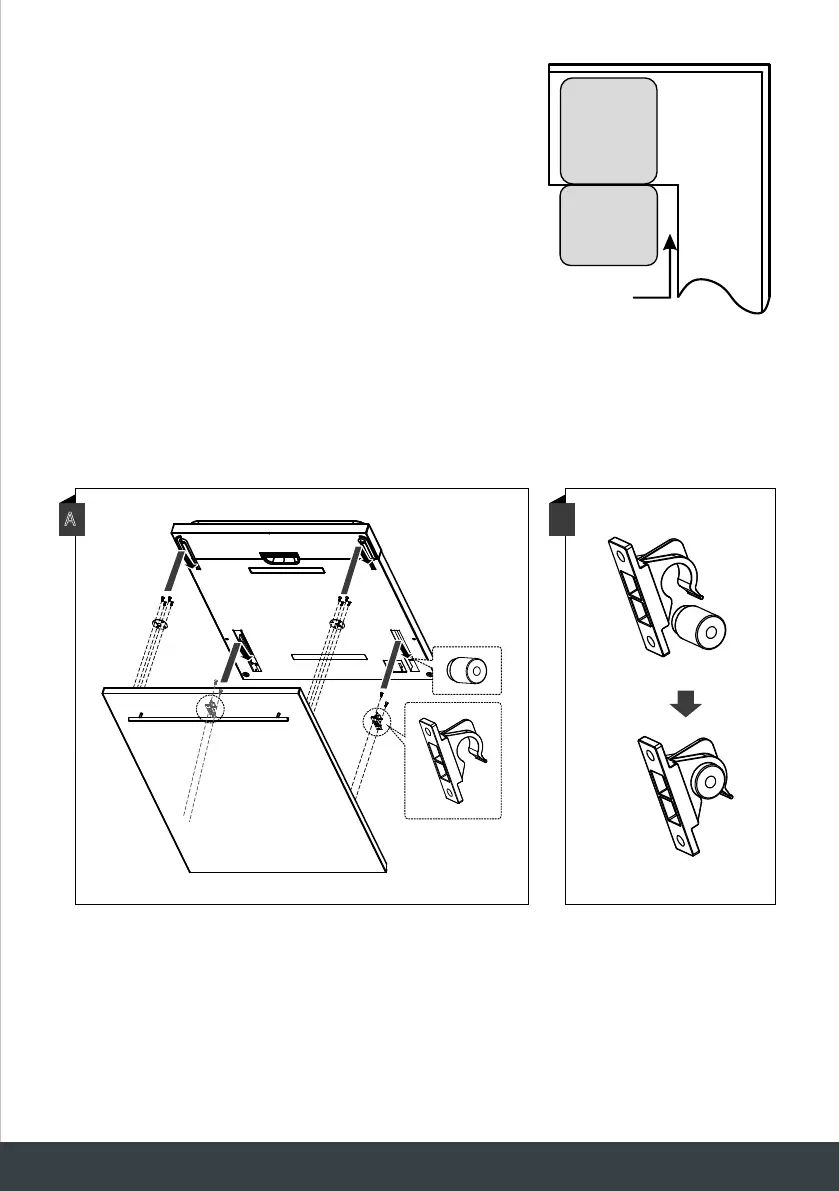 A