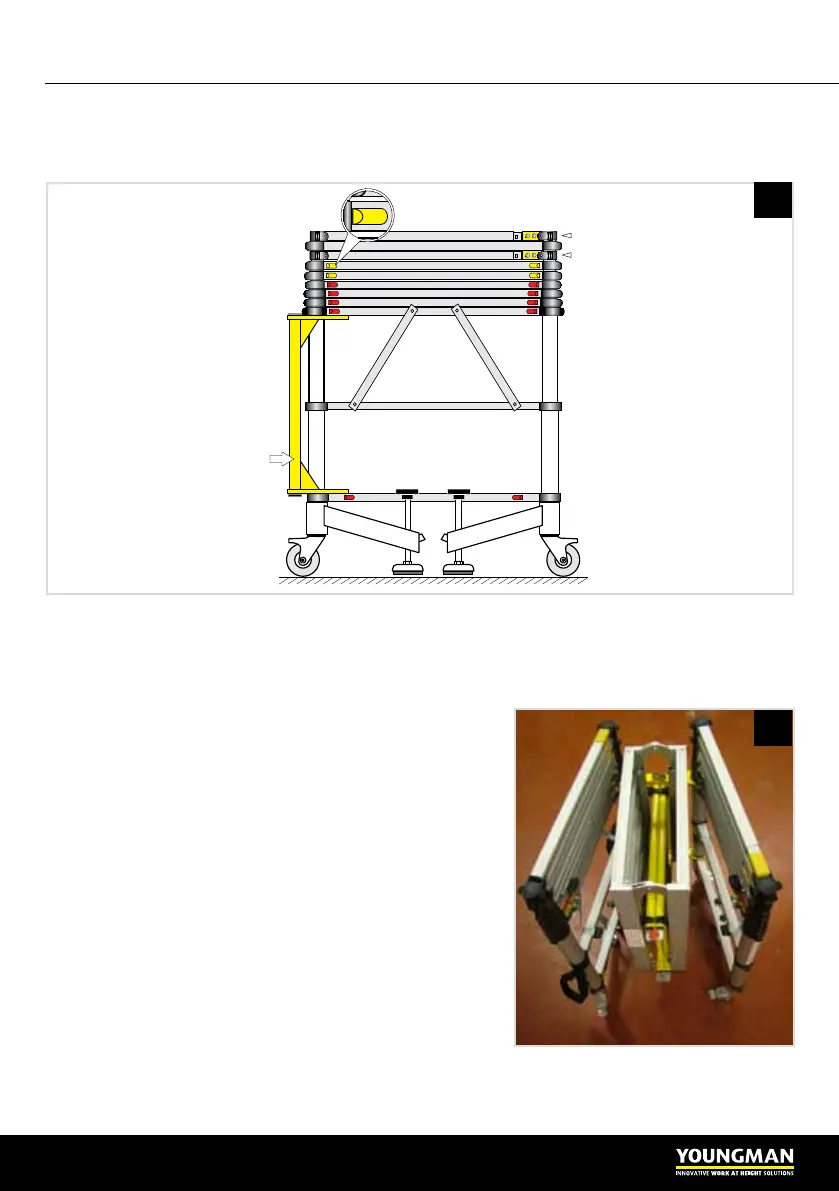 YOUNGMAN
INNOVATIVE WORK AT HEIGHT SOLUTIONS