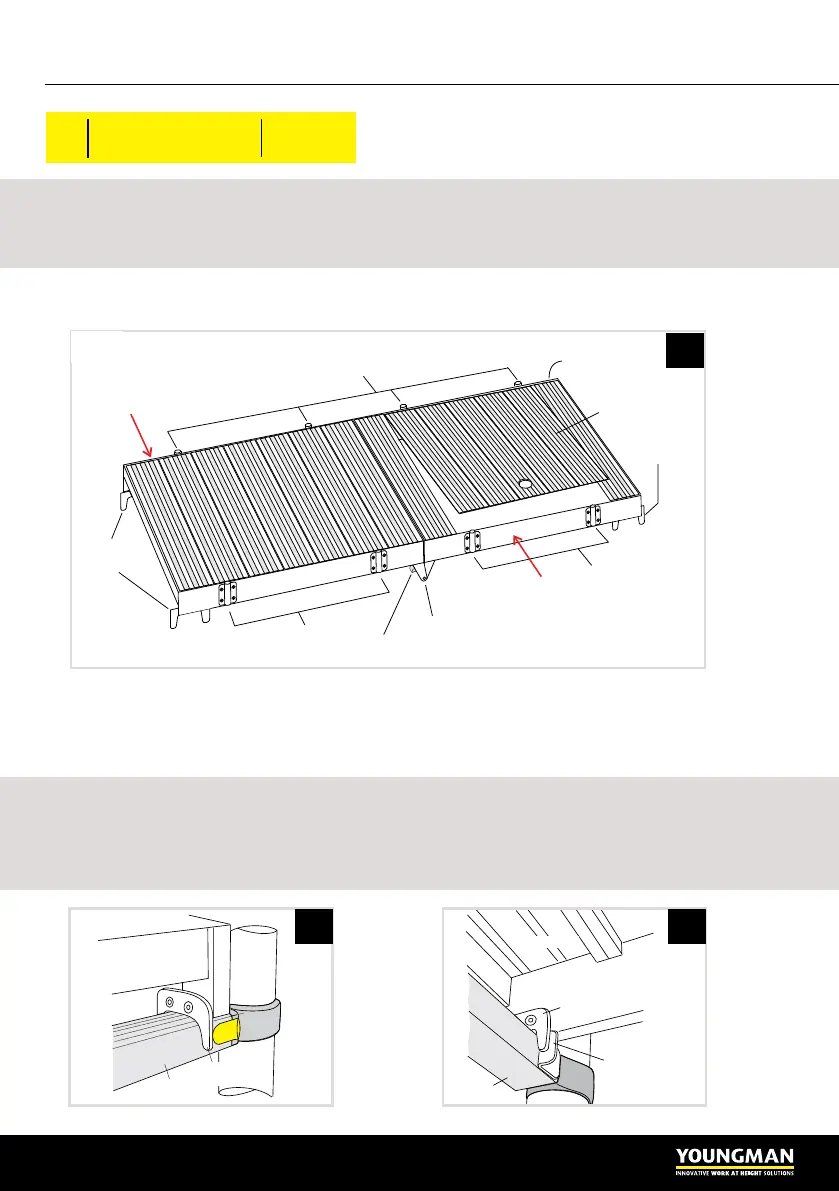 YOUNGMAN

INNOVATIVE WORK AT HEIGHT SOLUTIONS