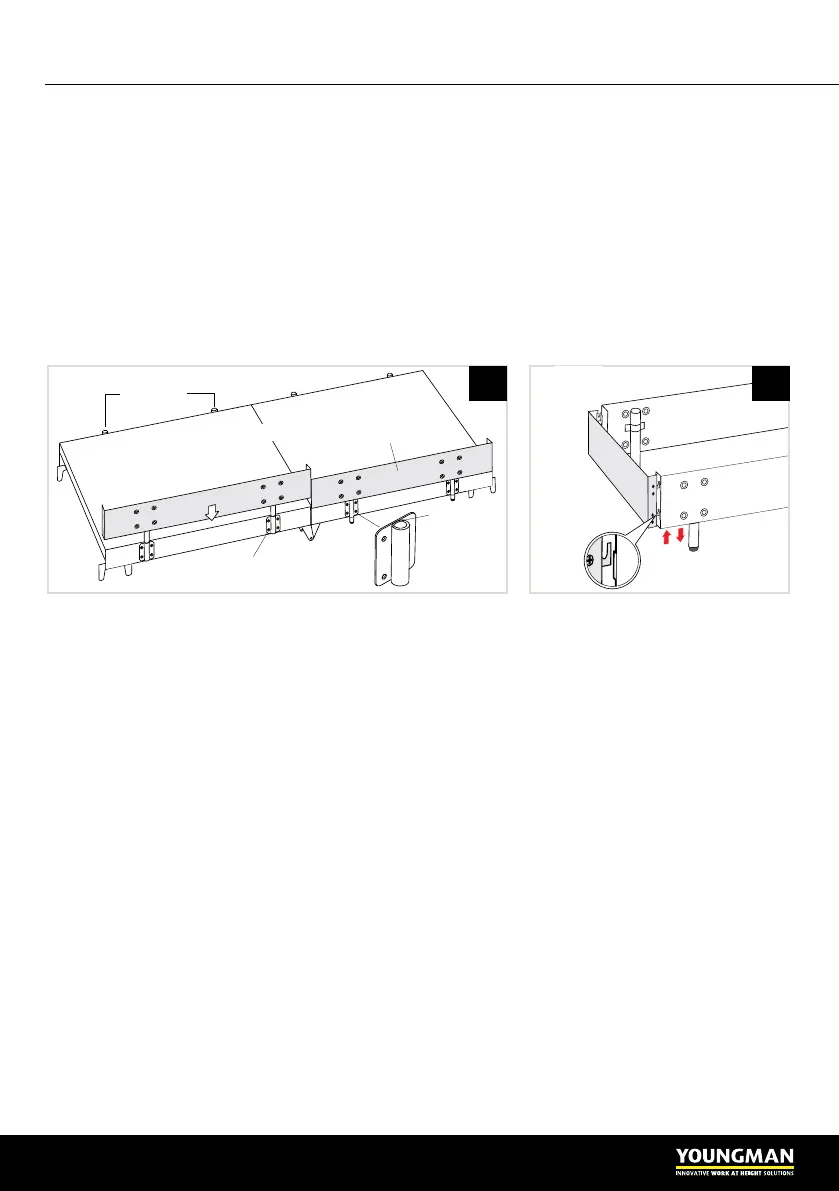 YOUNGMAN
INNOVATIVE WORK AT HEIGHT SOLUTIONS