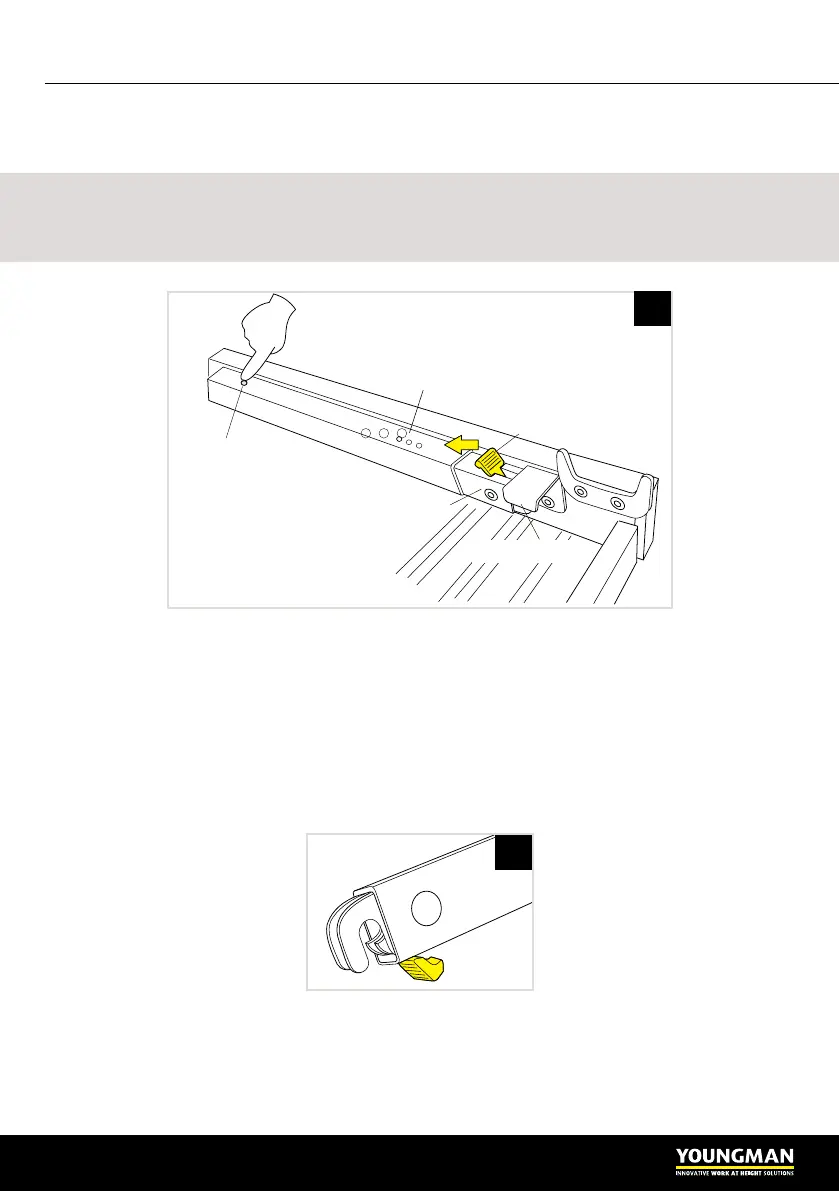 YOUNGMAN
INNOVATIVE WORK AT HEIGHT SOLUTIONS