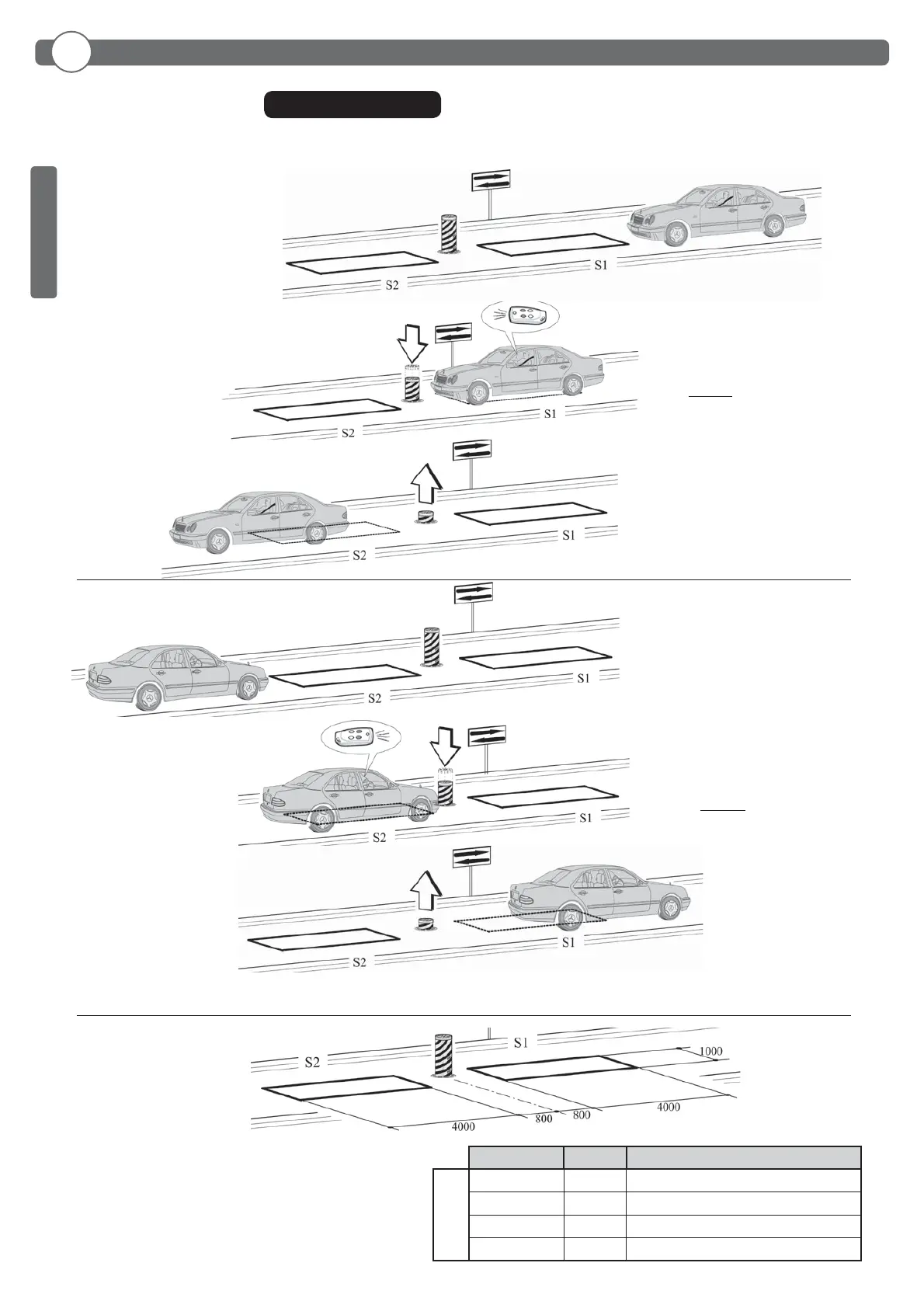 S1

S2

S1

S2

S1

S2

S1

S2

S1

S2

S1

S2

S2

S1

1000

4000

800

800

4000