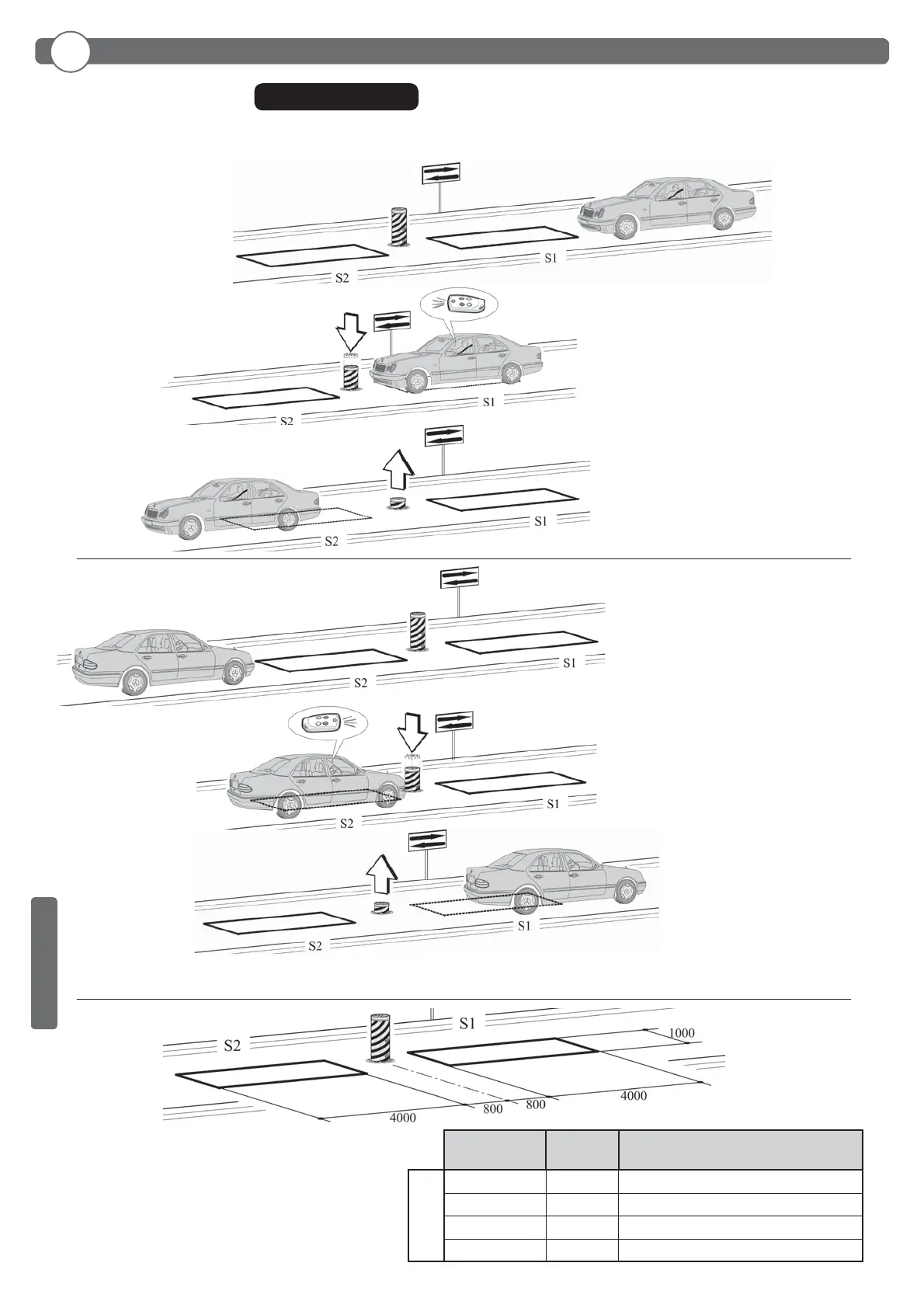 S2

S1

S2

S1

S2

S1

S2

S1

S2

S1

S2

S1

S2

S1

1000

4000

800

800

4000