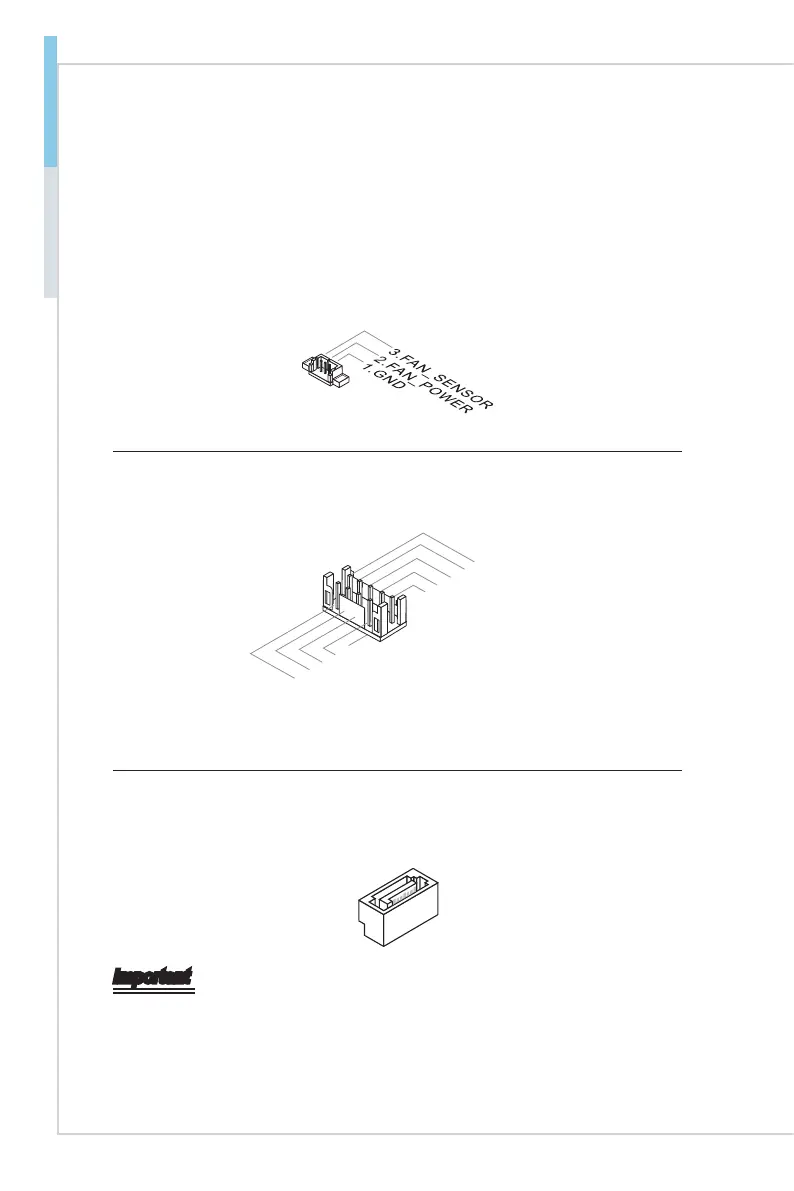 3.FAN_SENSOR
2.FAN_POWER
1.GND

Important