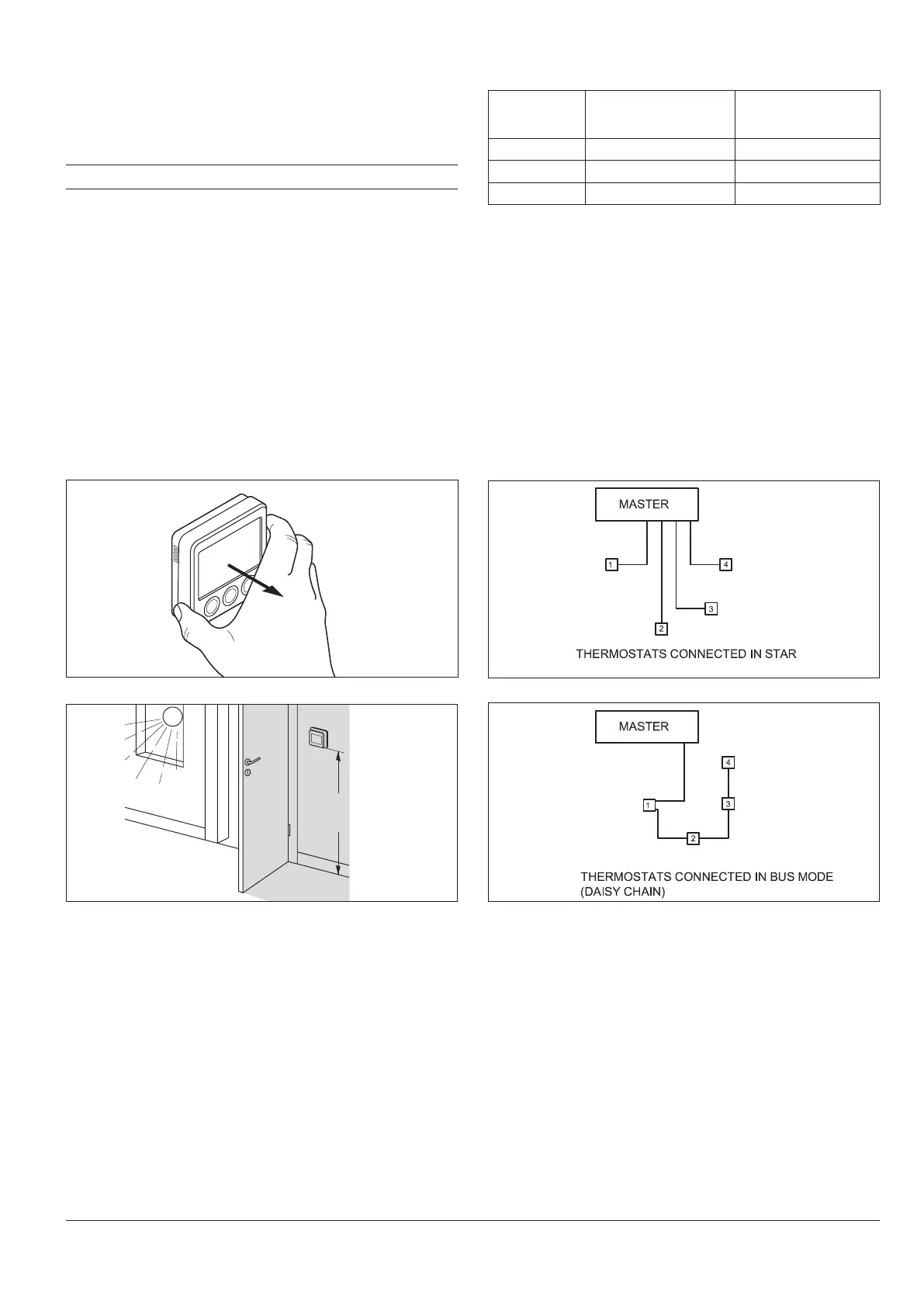 MASTER

1

4

3

2

THERMOSTATS CONNECTED IN STAR

MASTER

4

1

3

2

THERMOSTATS CONNECTED IN BUS MODE (DAISY CHAIN)