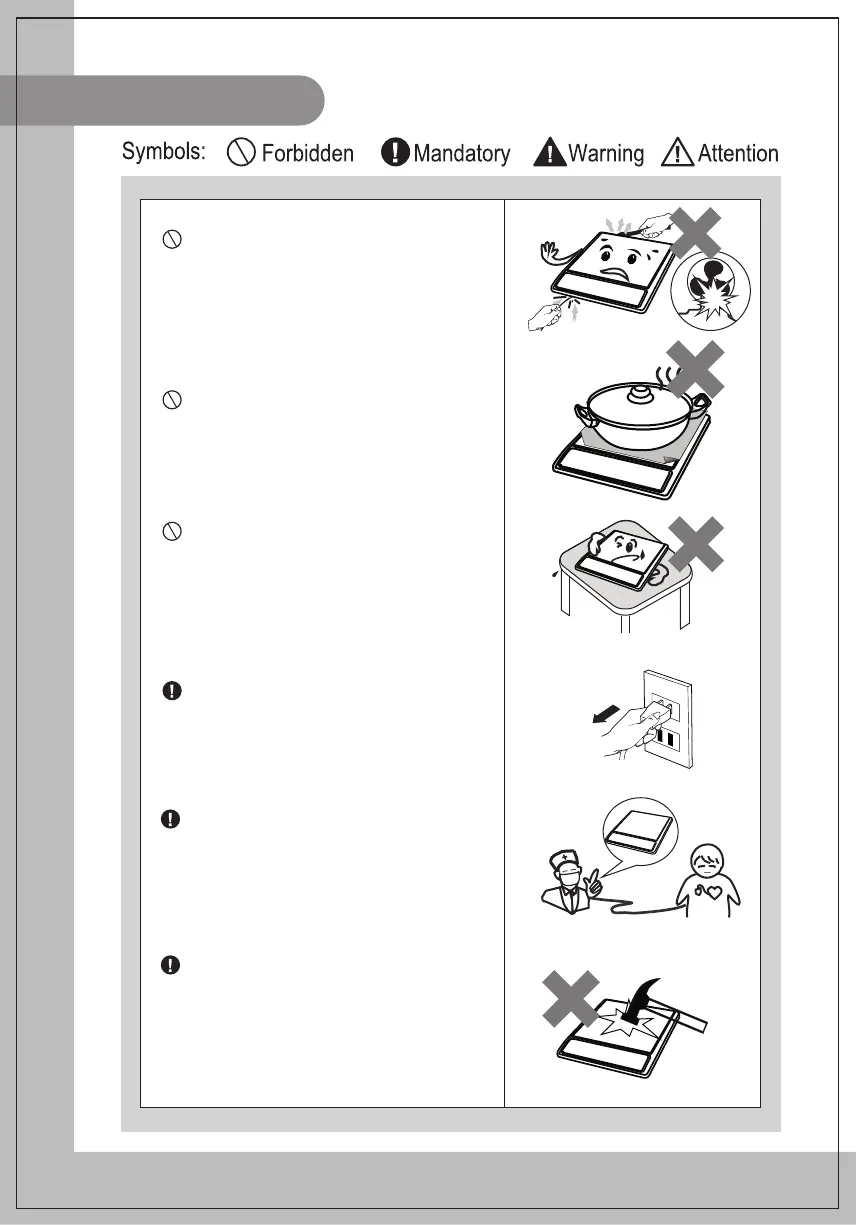 Symbols: Forbidden Mandatory Warning Attention