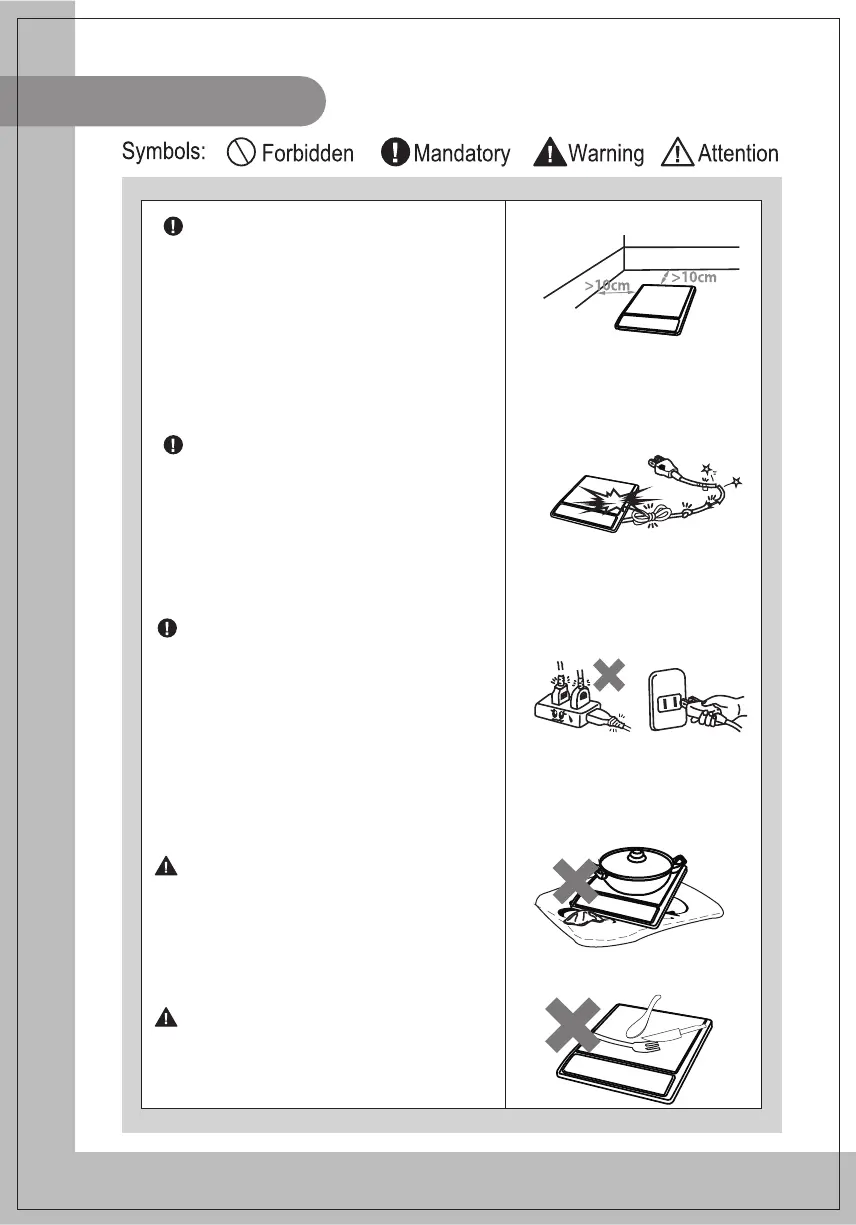 Symbols: Forbidden Mandatory Warning Attention

>10cm >10cm