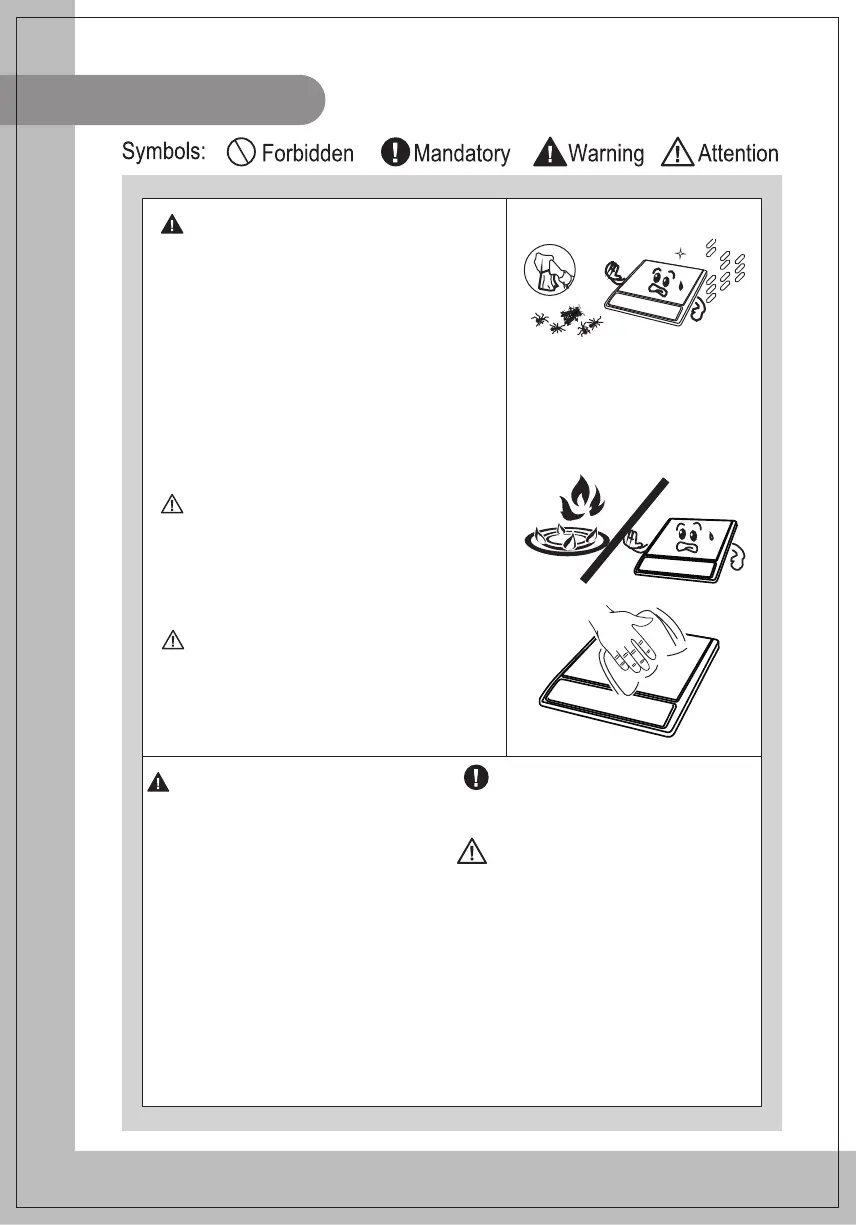 Symbols: Forbidden Mandatory Warning Attention