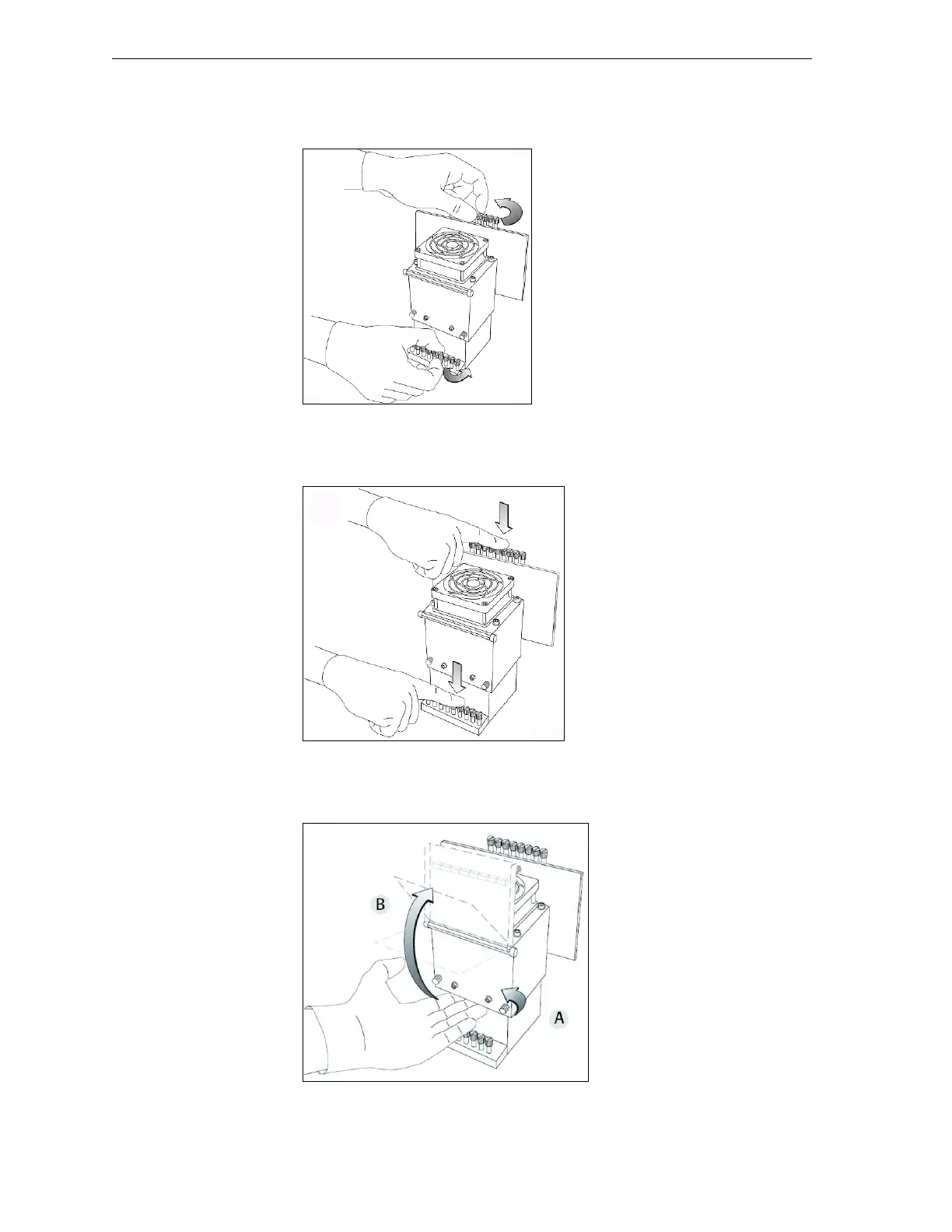 B

A