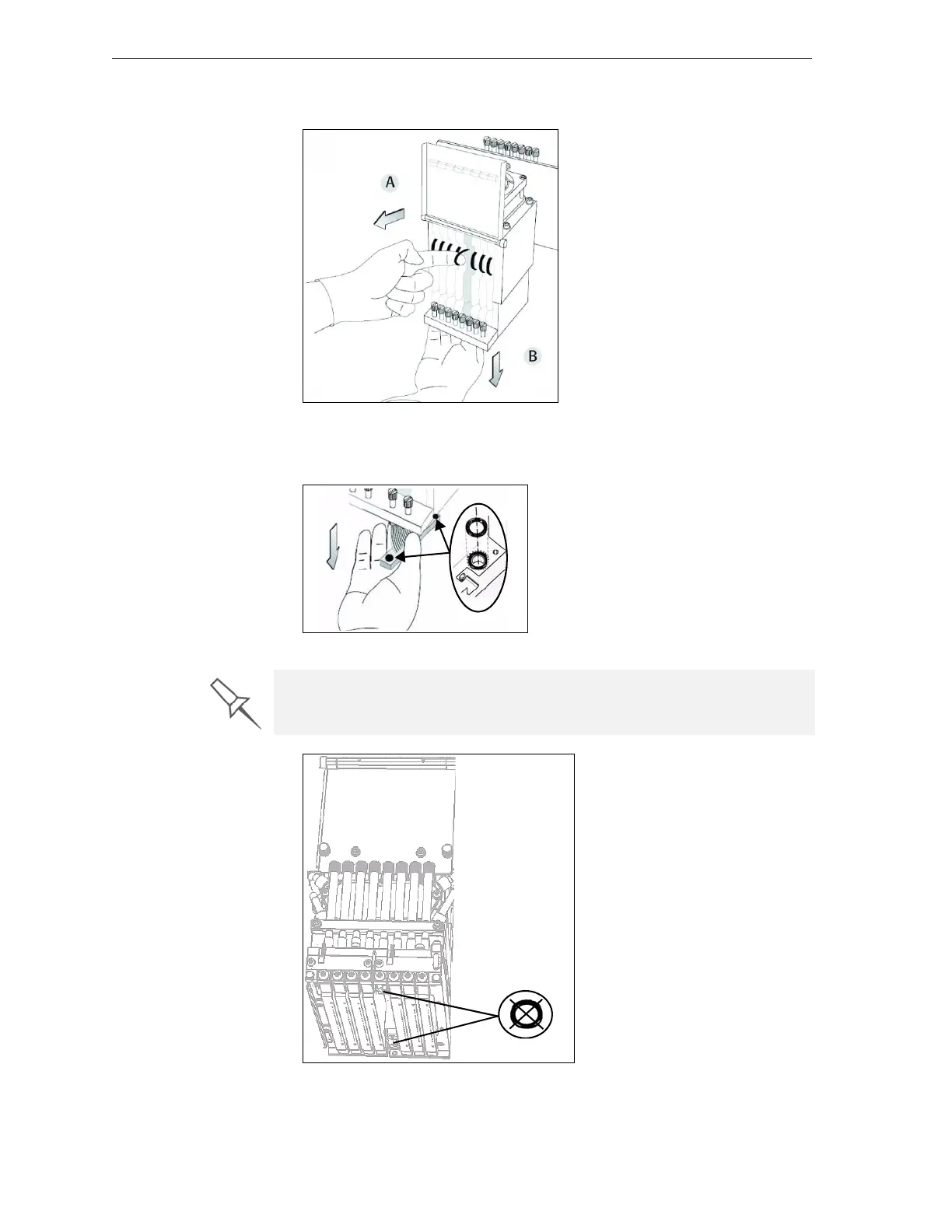 A

B