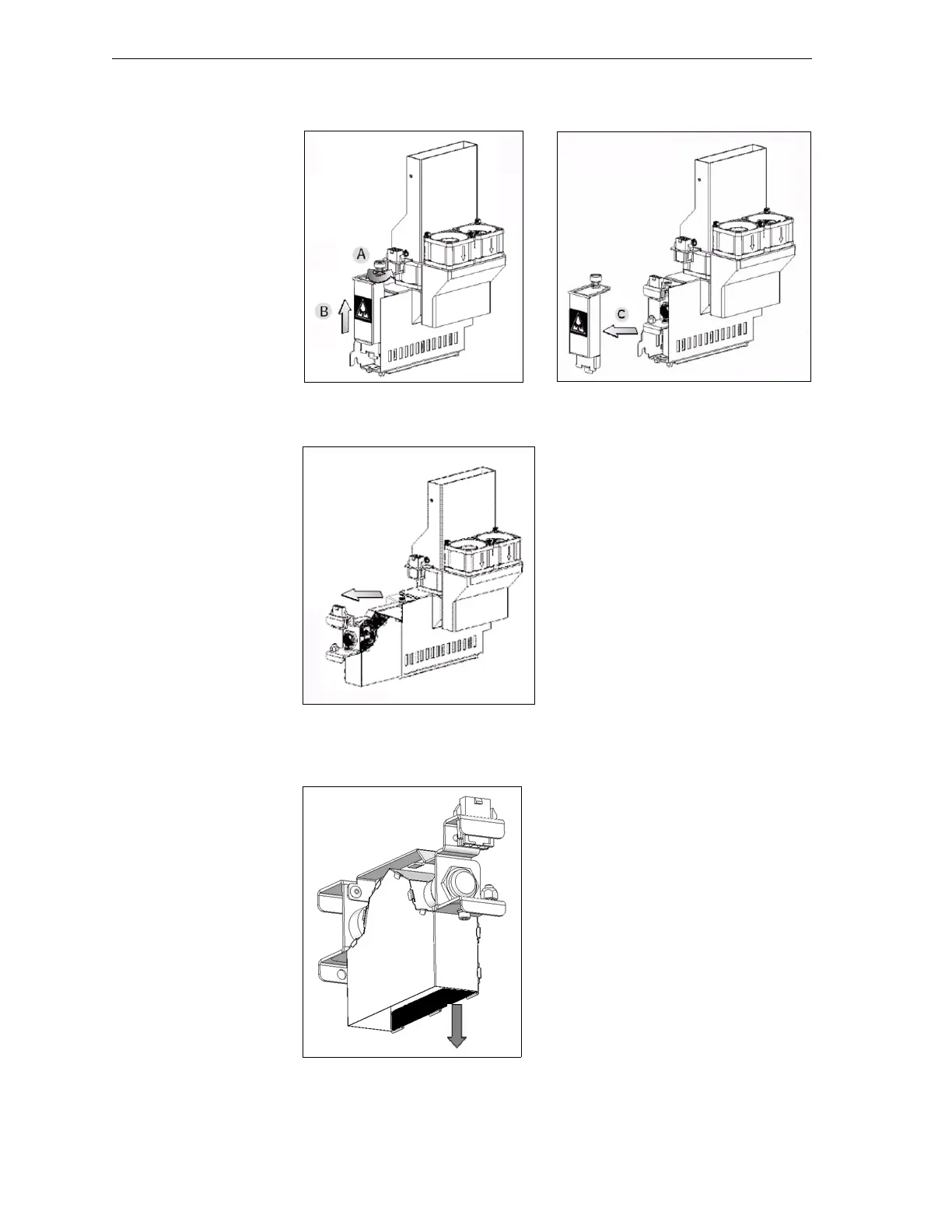 A

B

C