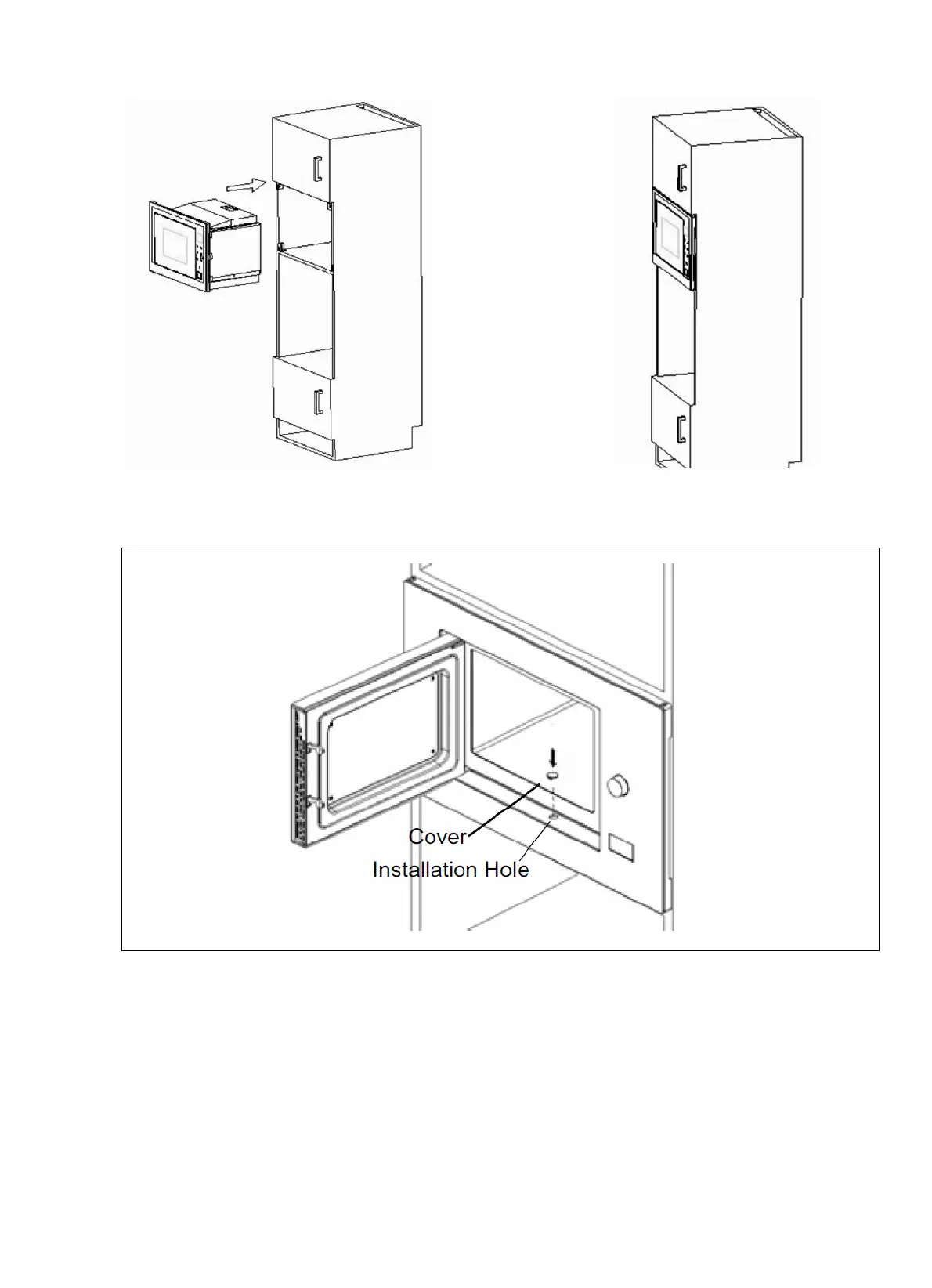 Cover
Installation Hole