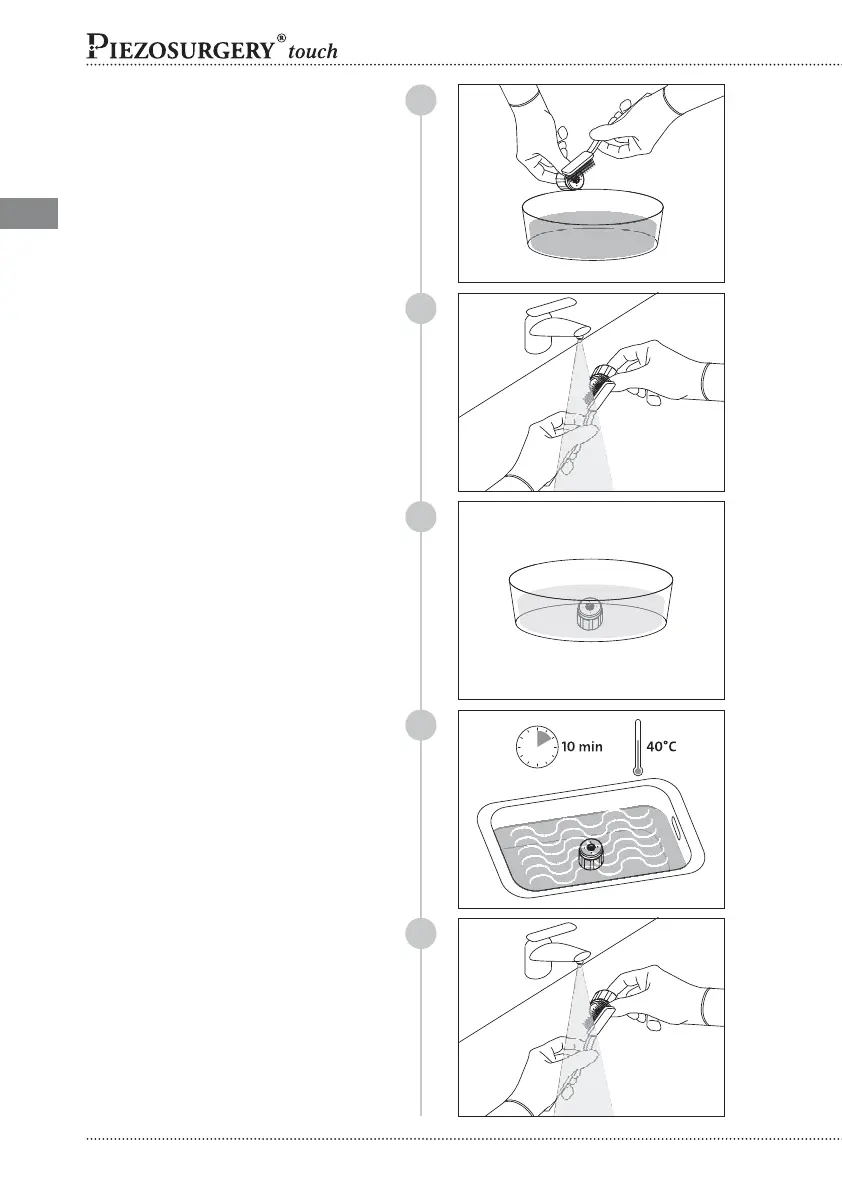 PIEZOSURGERY® touch

10 min

40°C