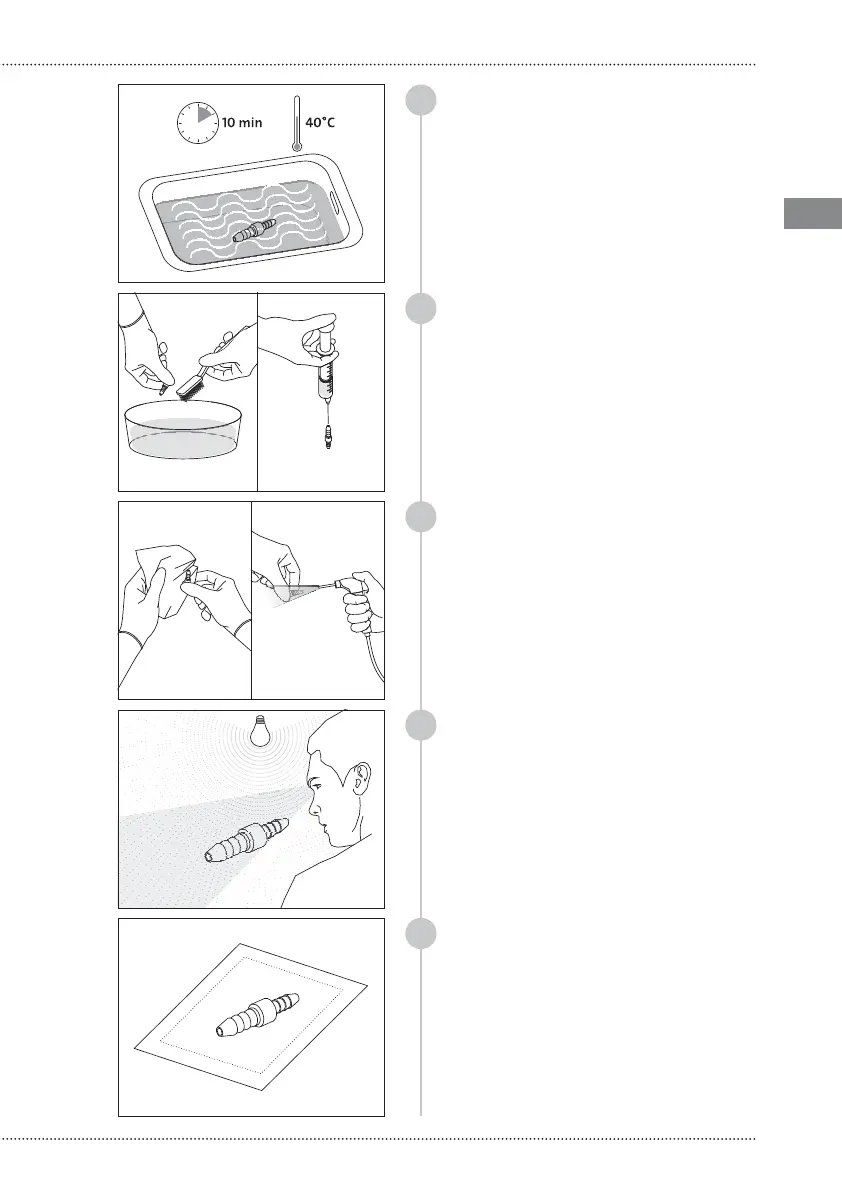 10 min

40°C