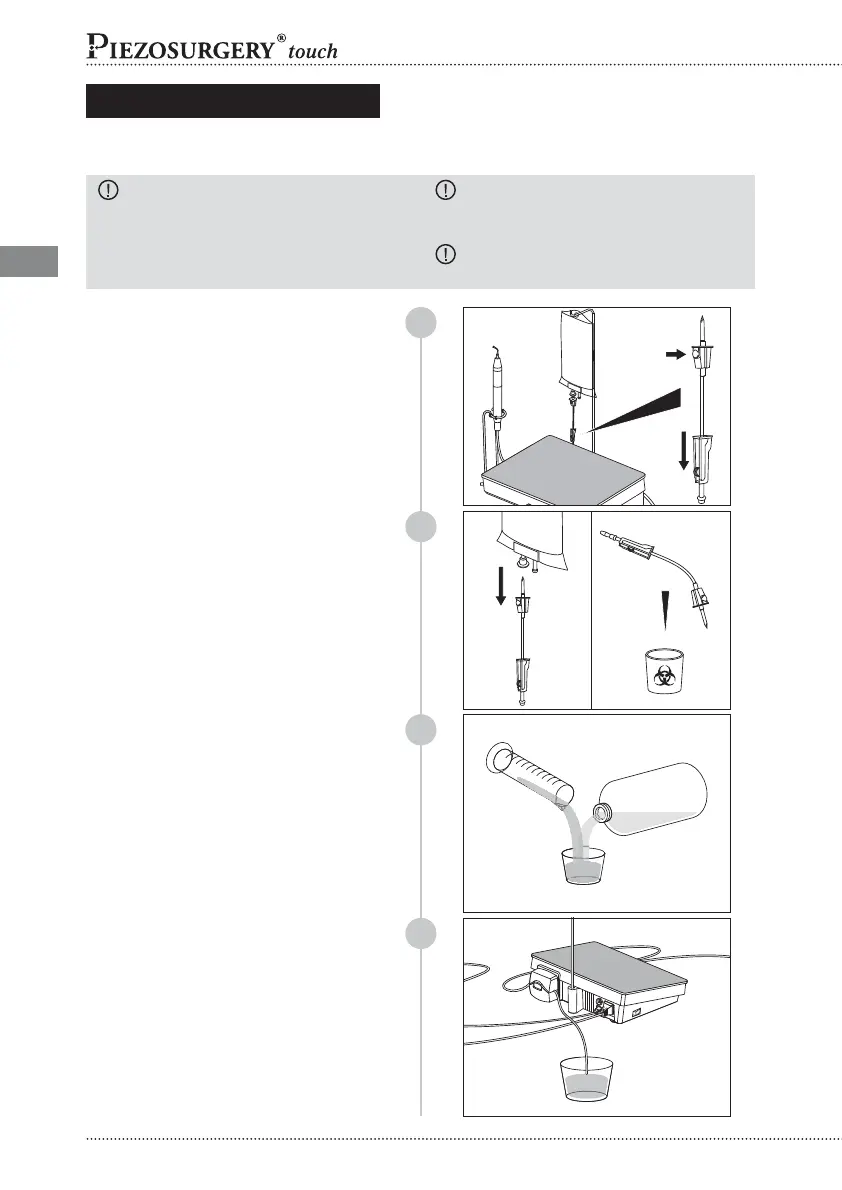 PIEZOSURGERY® touch