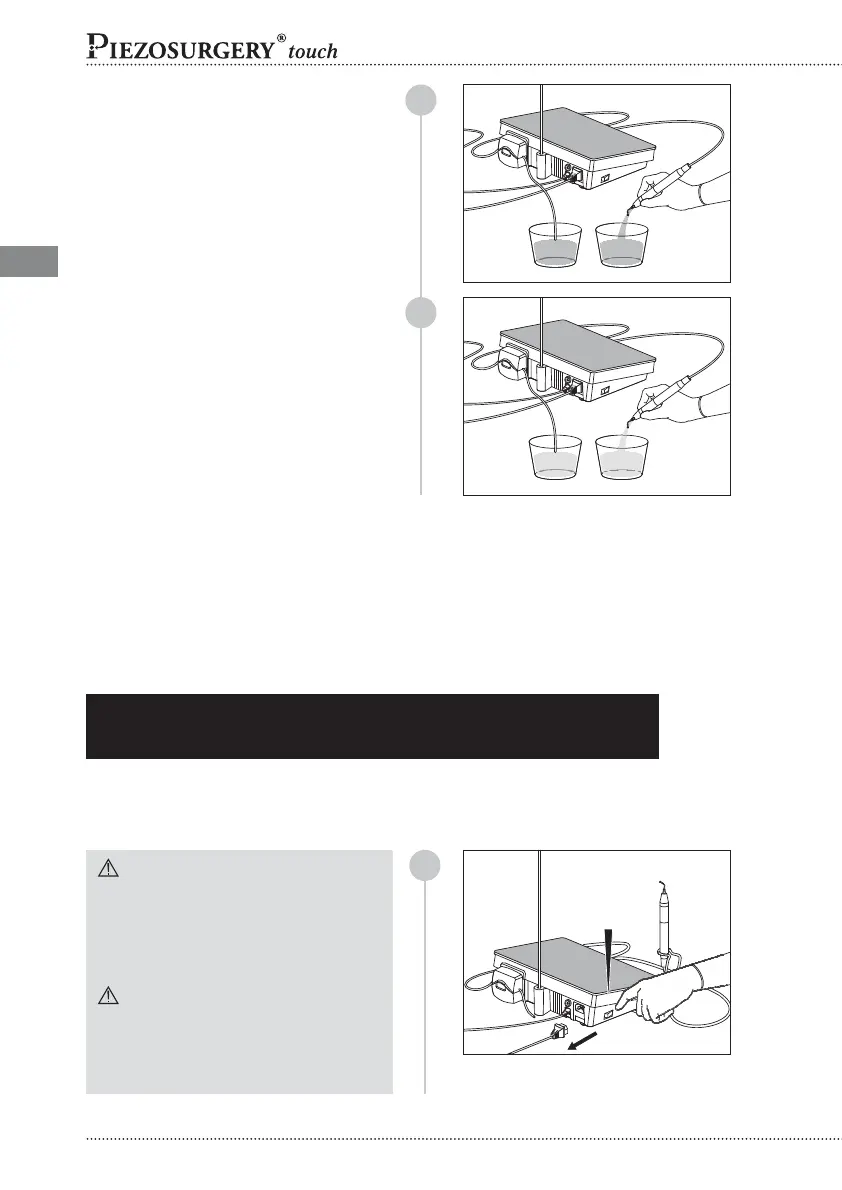 PIEZOSURGERY® touch