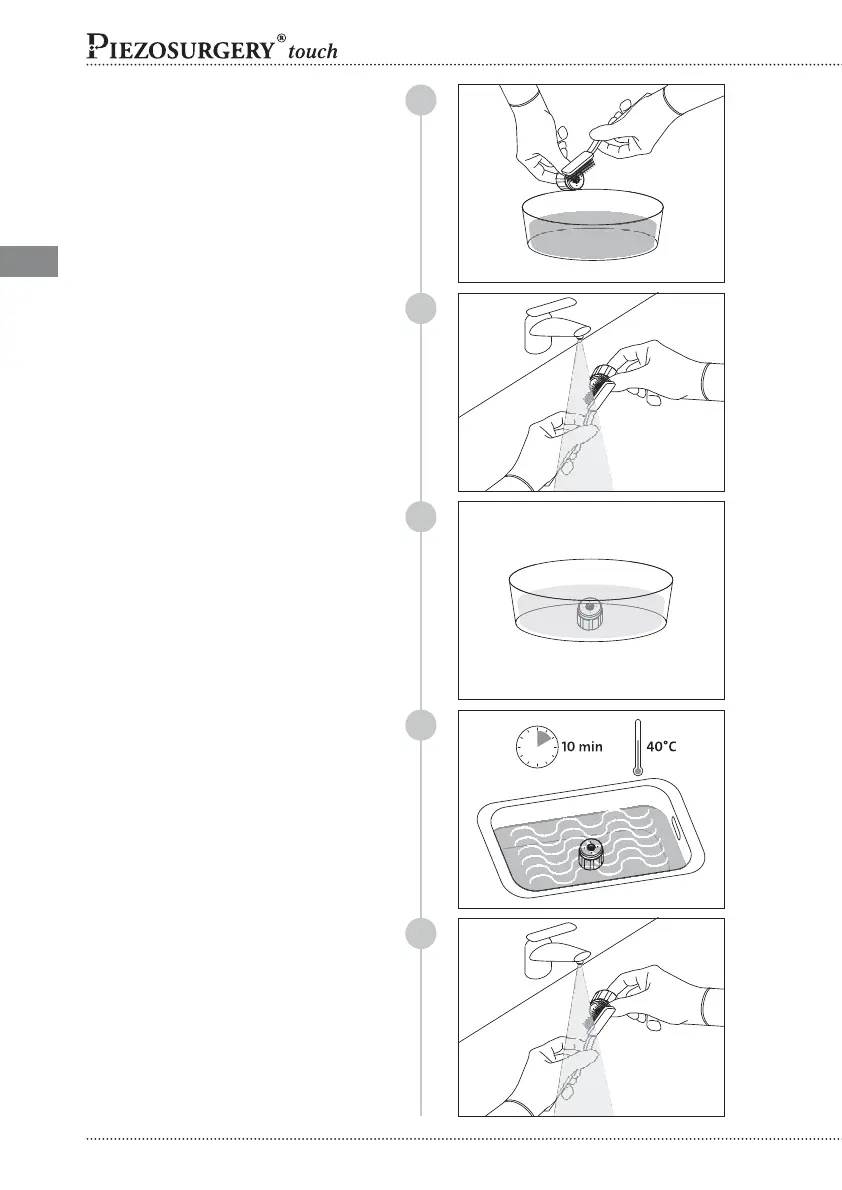 PIEZOSURGERY® touch

10 min

40°C