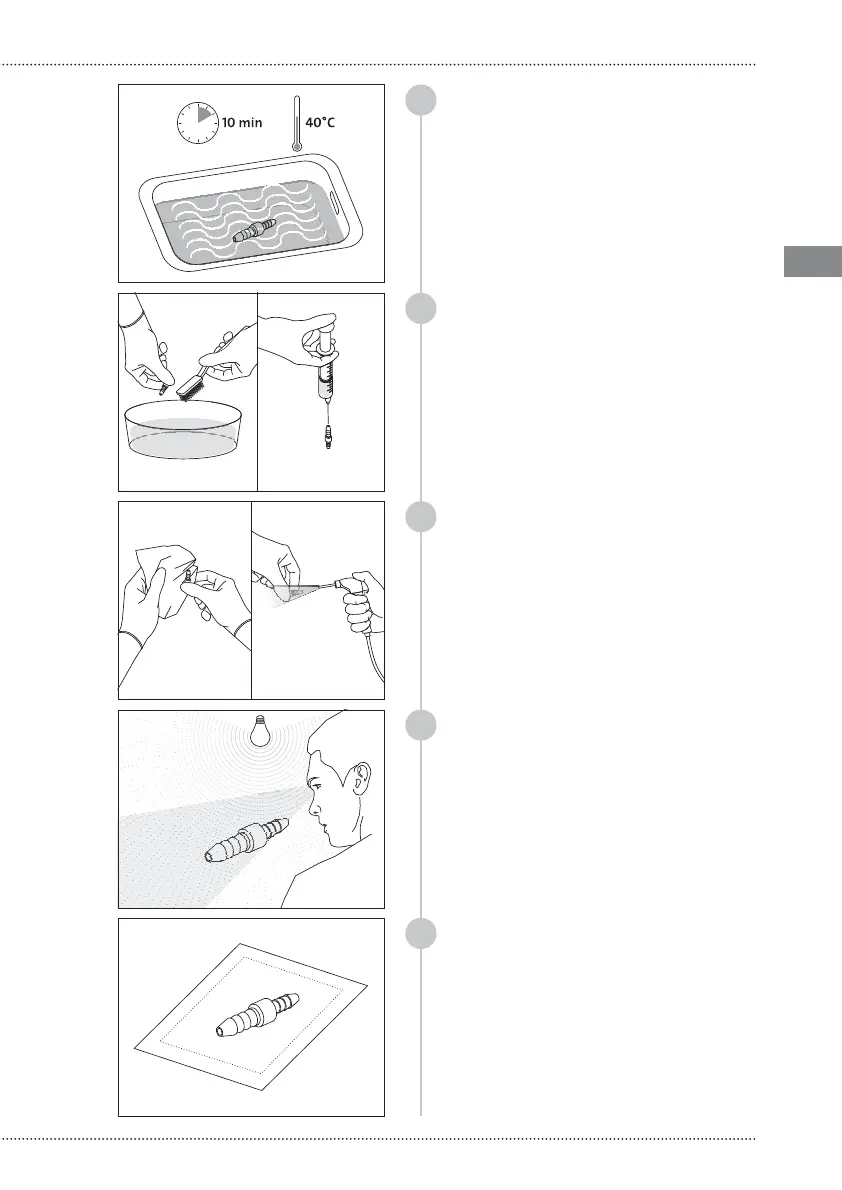 10 min
40°C