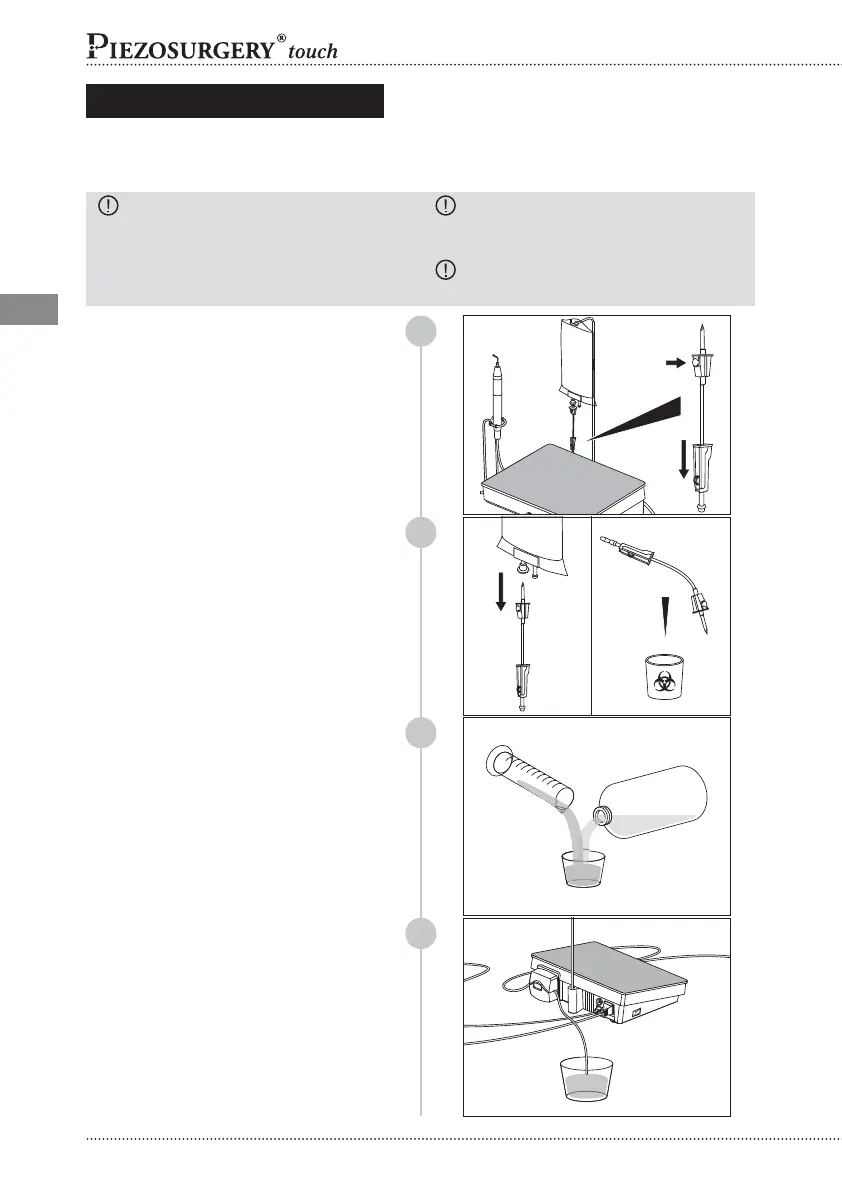 PIEZOSURGERY® touch