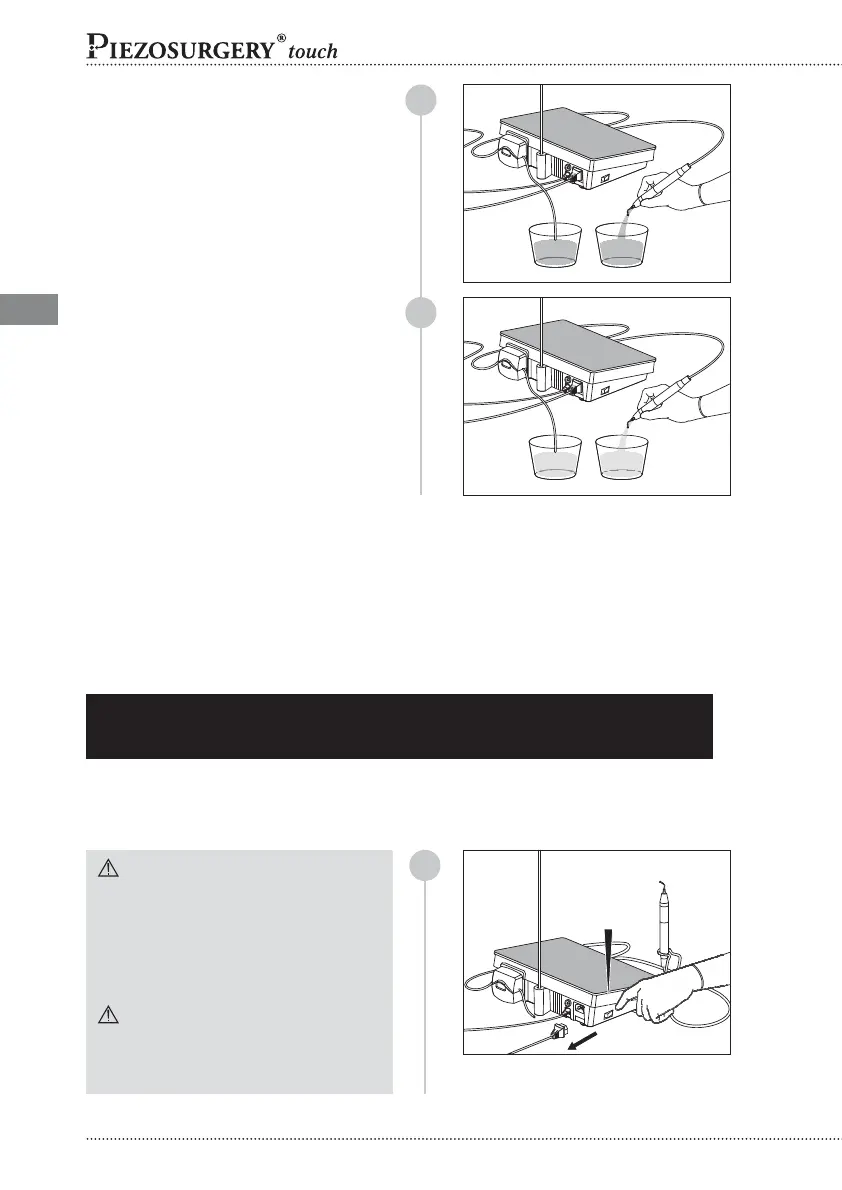 PIEZOSURGERY® touch