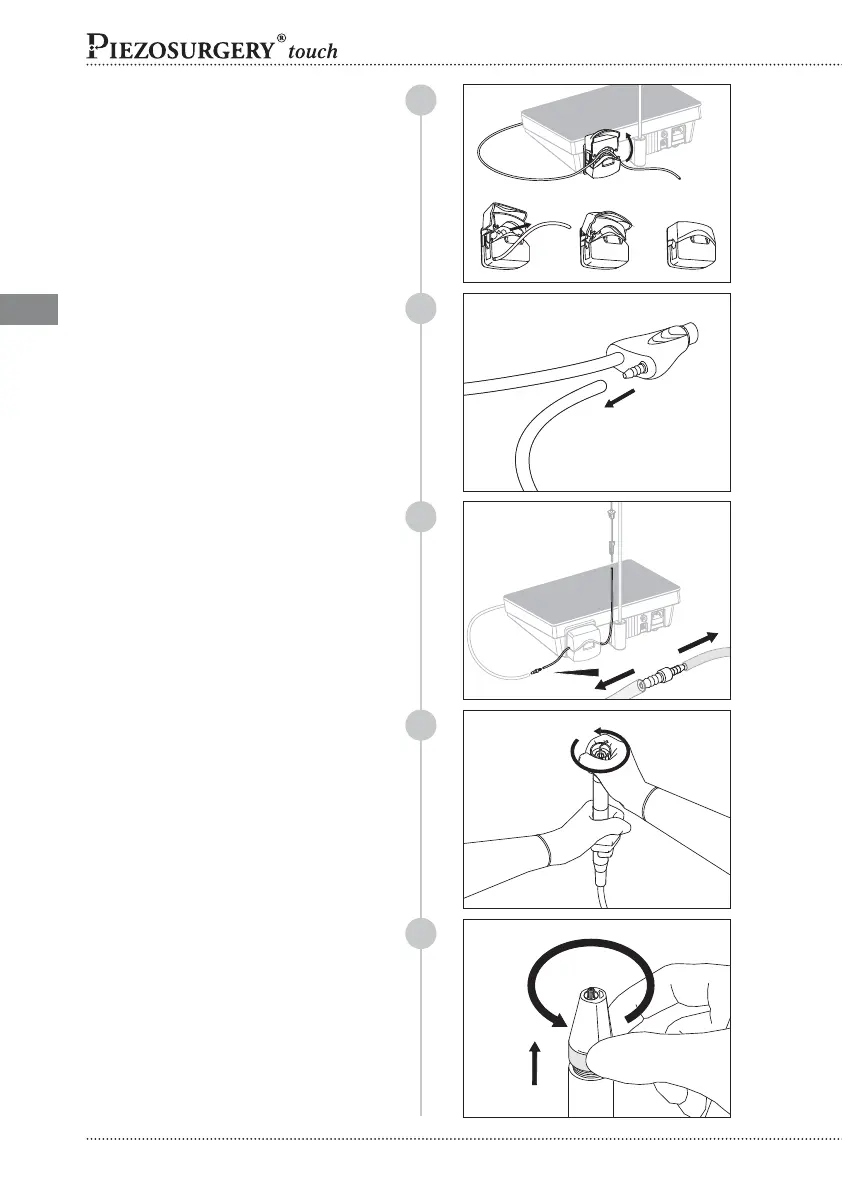 PIEZOSURGERY® touch