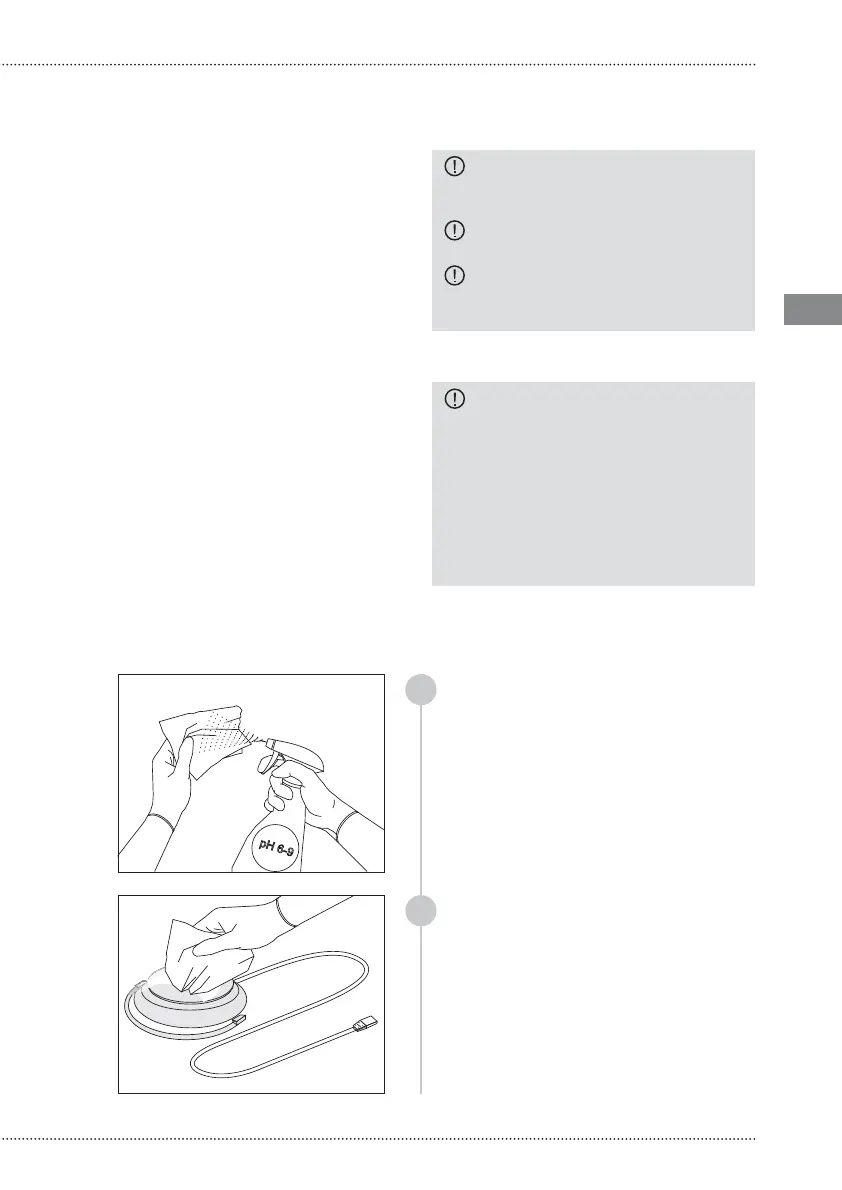 pH 6-9