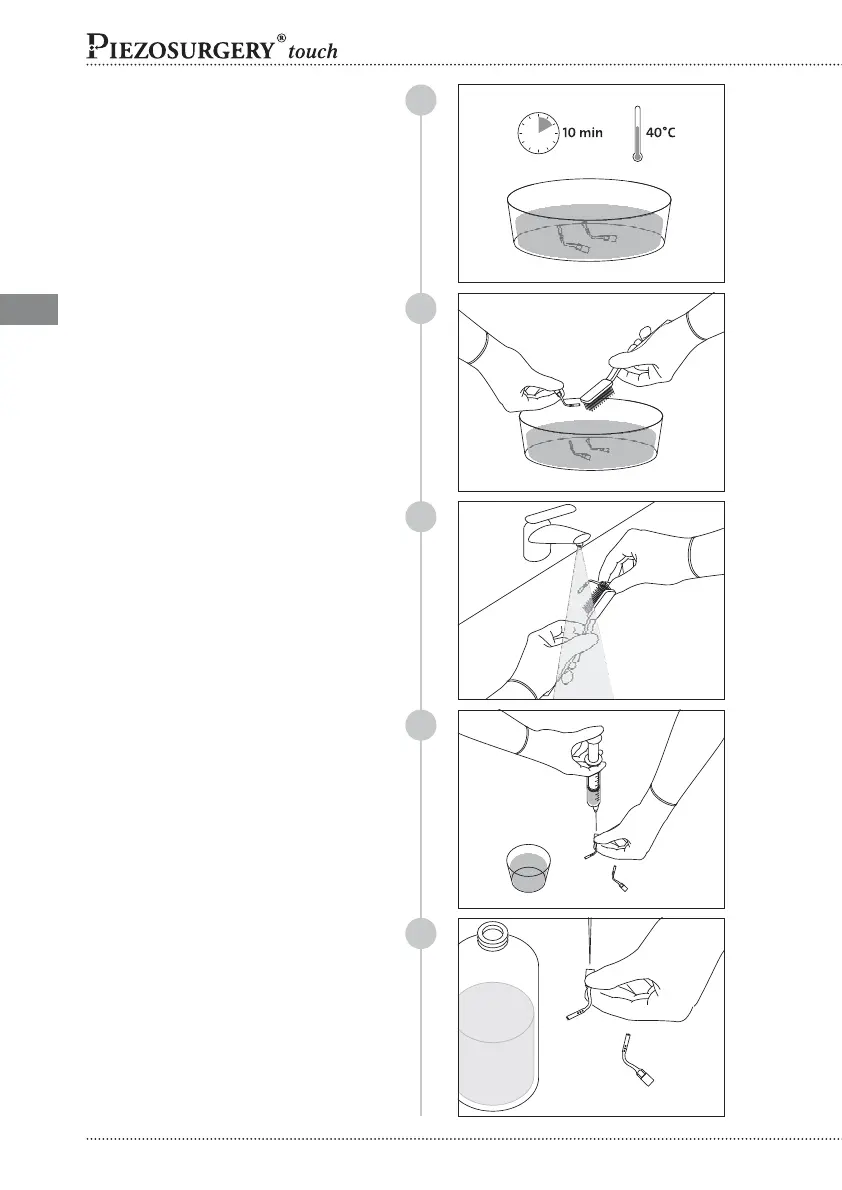 PIEZOSURGERY® touch

10 min

40°C