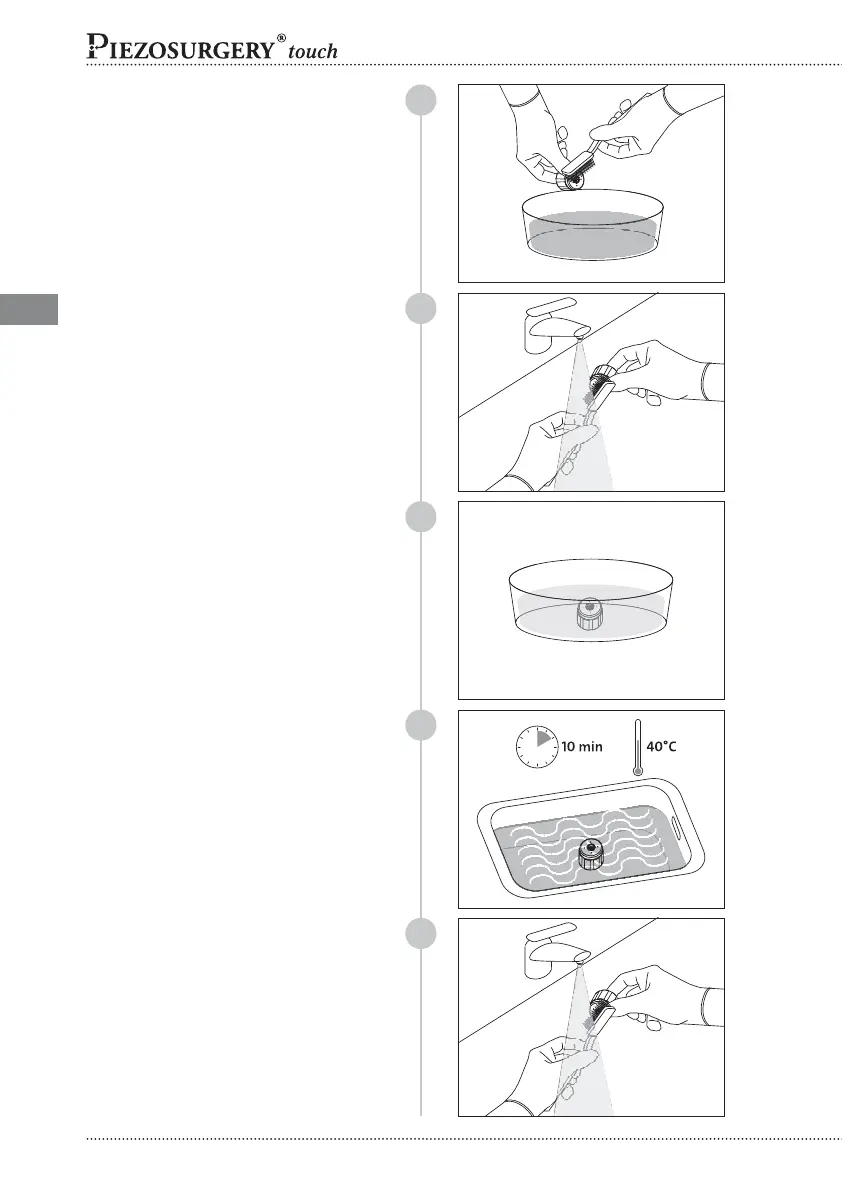 PIEZOSURGERY® touch

10 min

40°C