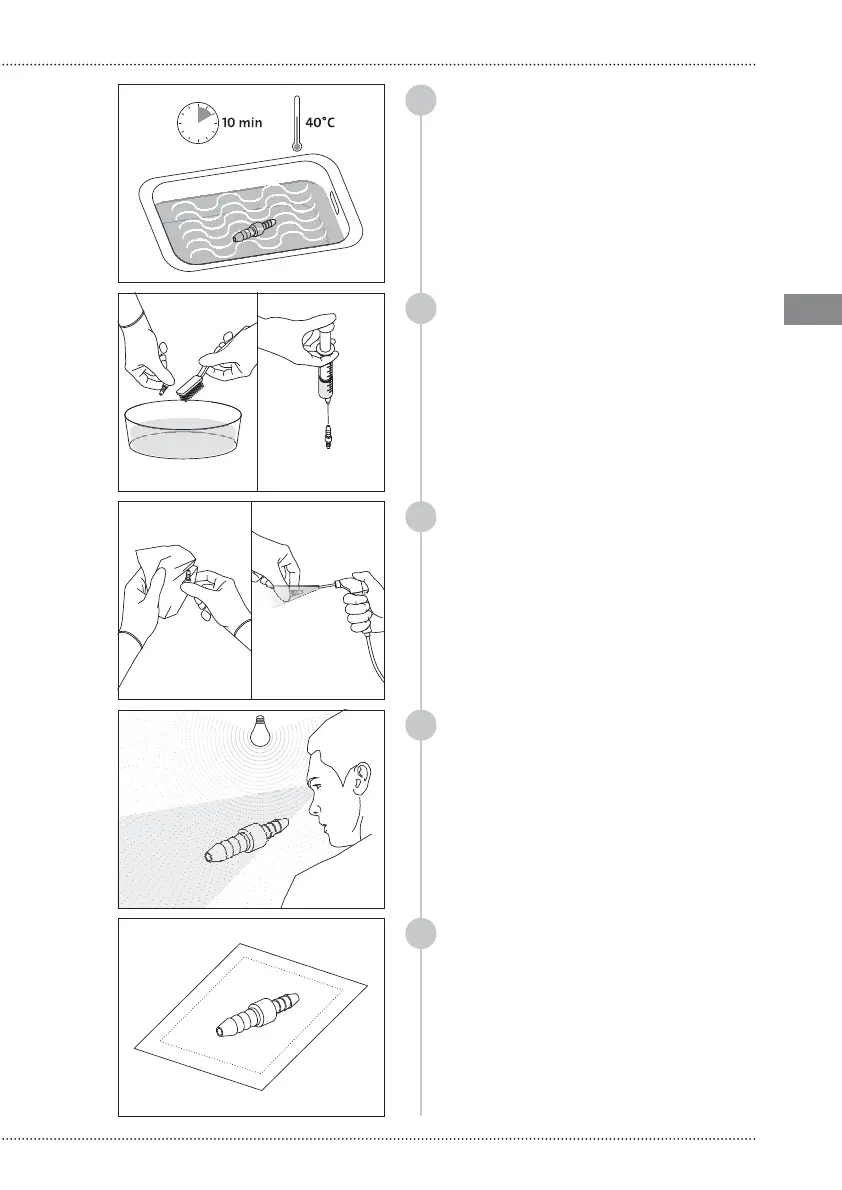 10 min

40°C