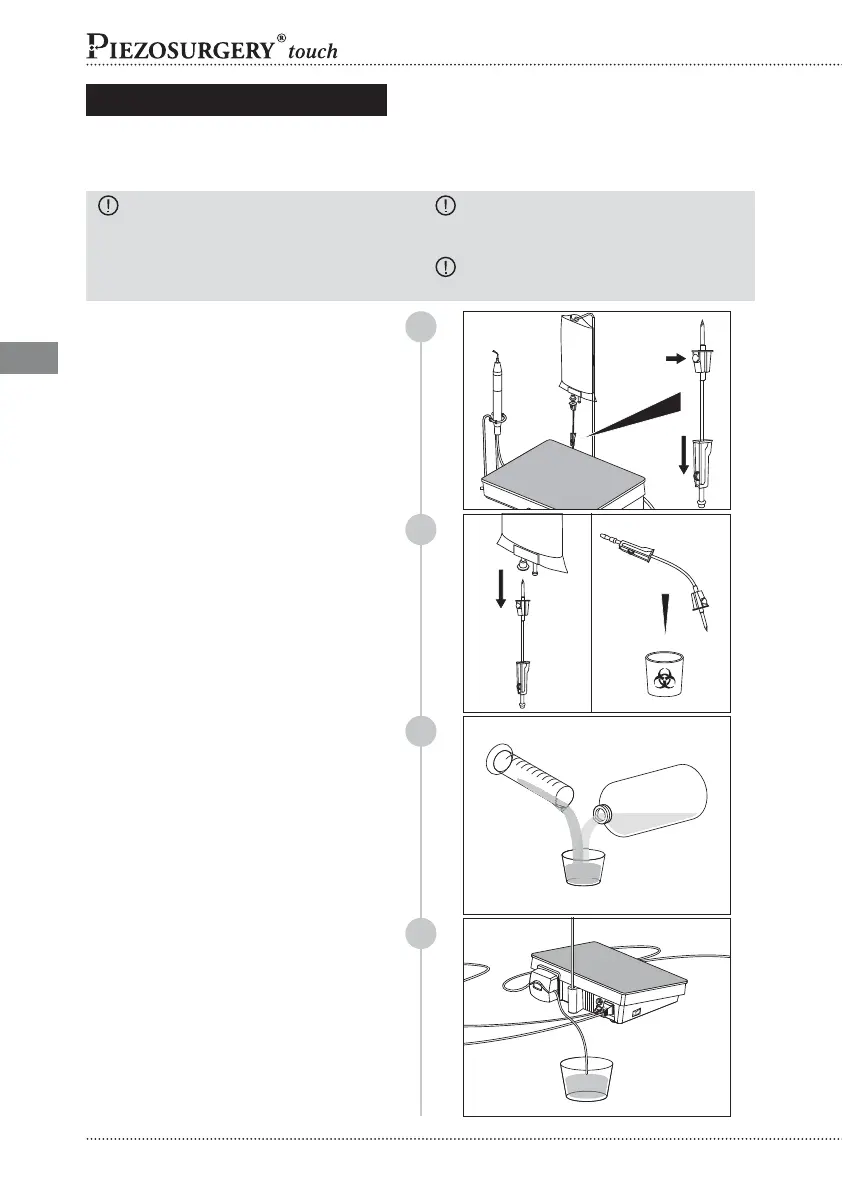 PIEZOSURGERY® touch