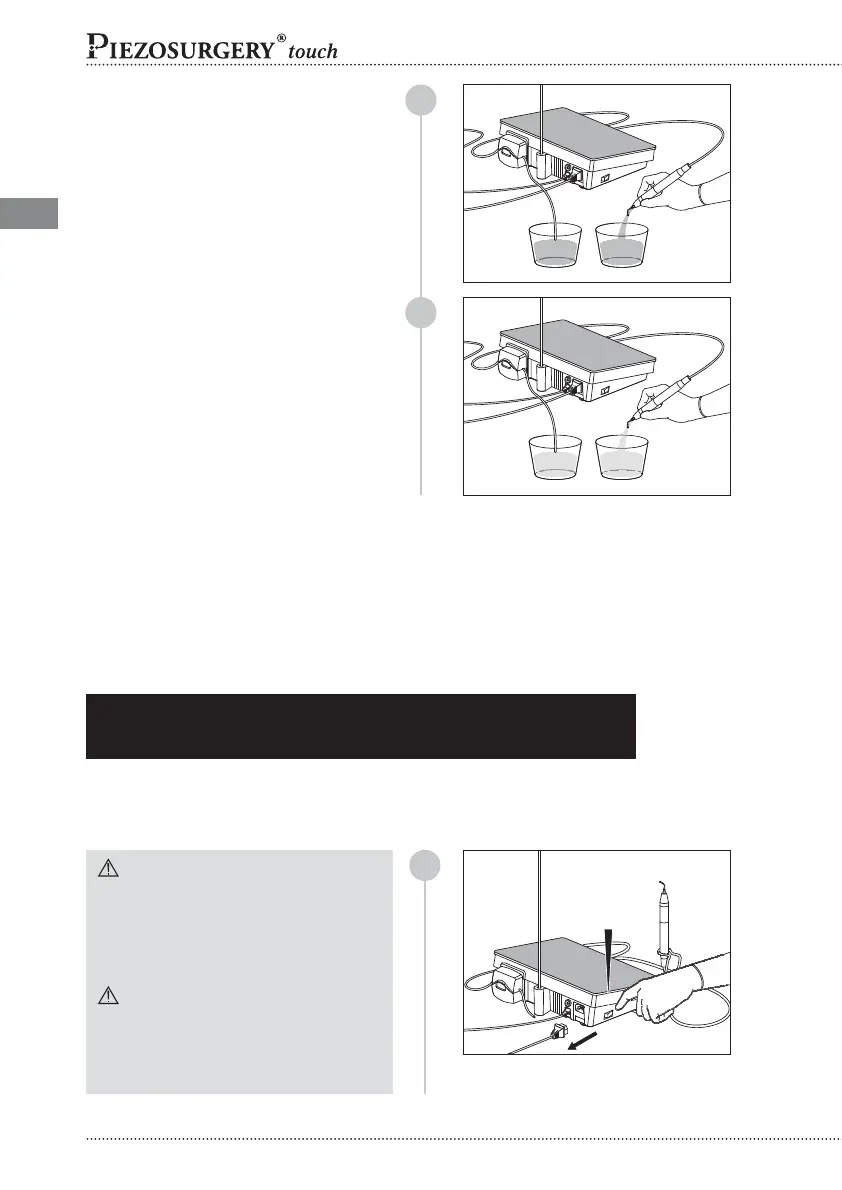 PIEZOSURGERY® touch