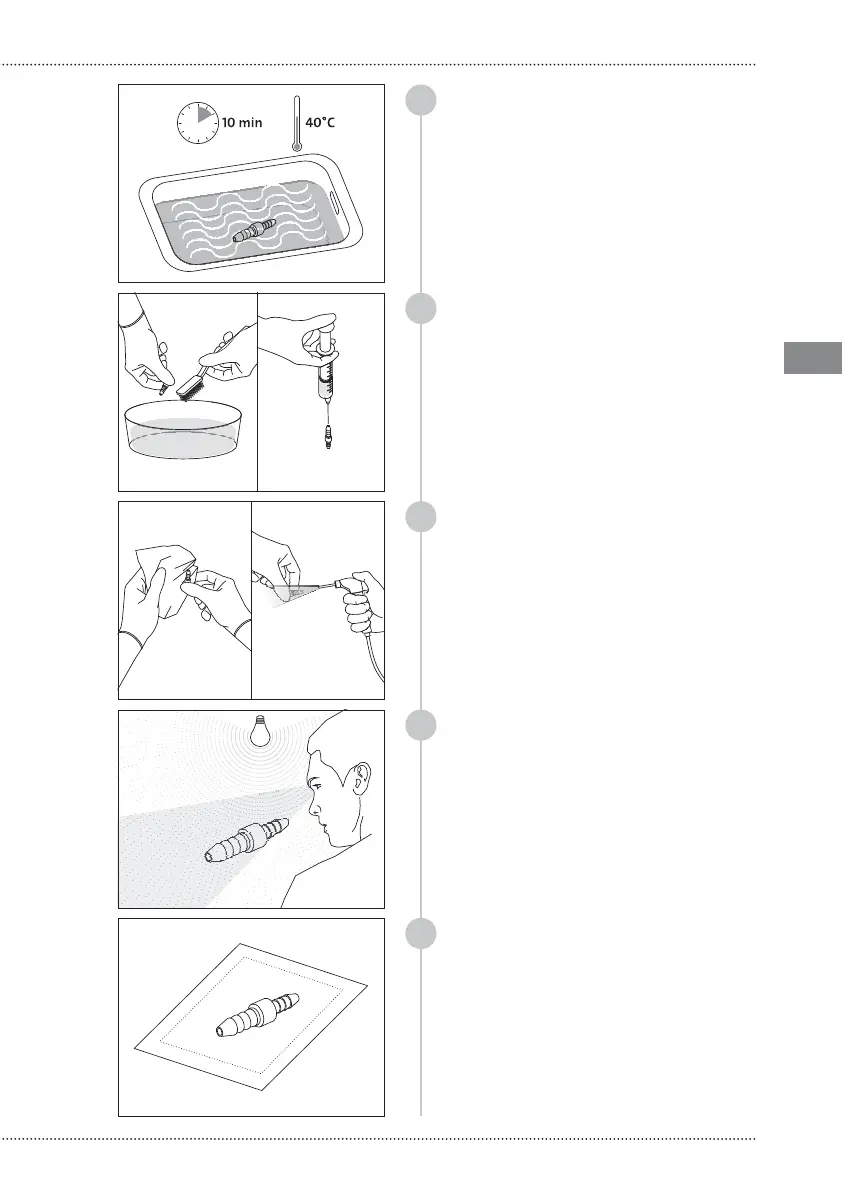 10 min
40°C