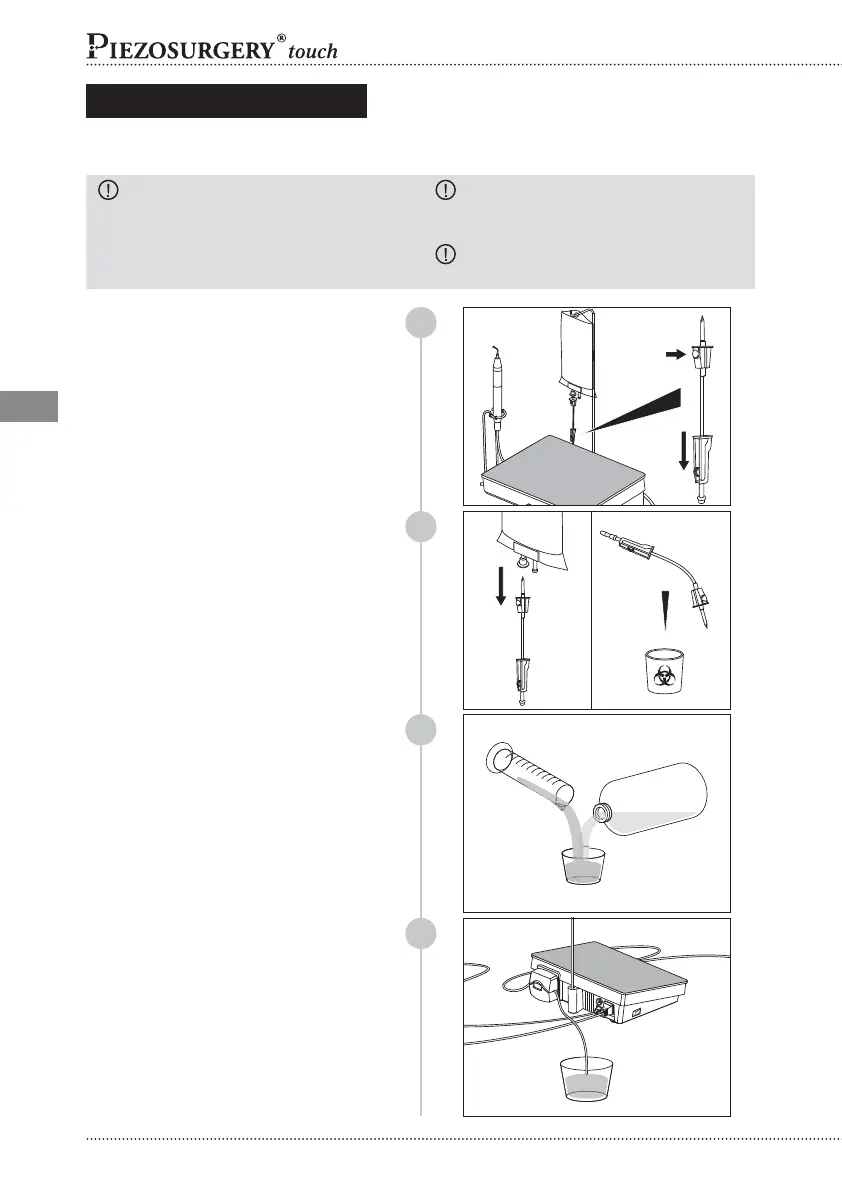 PIEZOSURGERY® touch